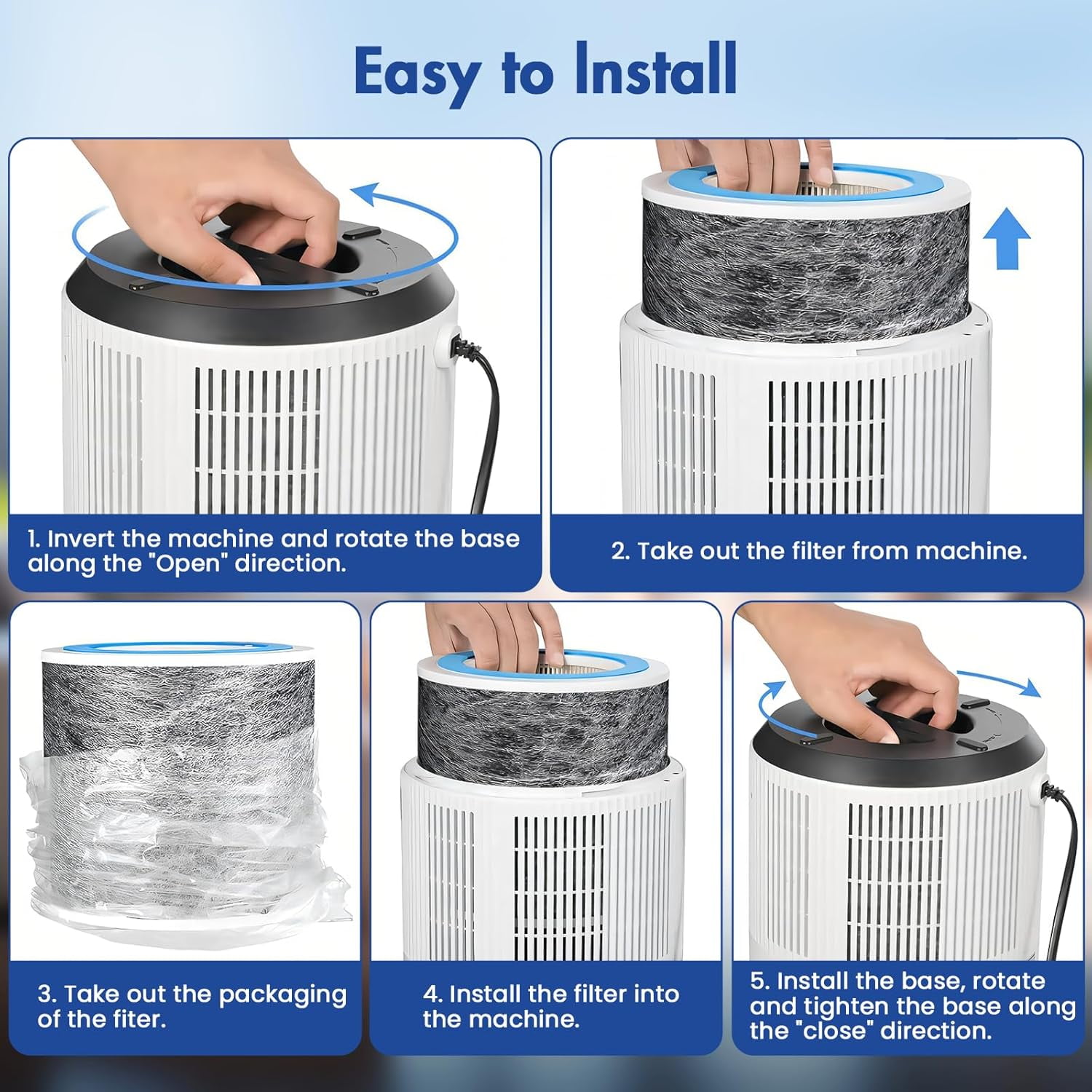 Easy to Install

1. Invert the machine and rotate the base along the "Open" direction.

2. Take out the filter from machine.

3. Take out the packaging of the fiter.

4. Install the filter into the machine.

5. Install the base, rotate and tighten the base along the "close" direction.