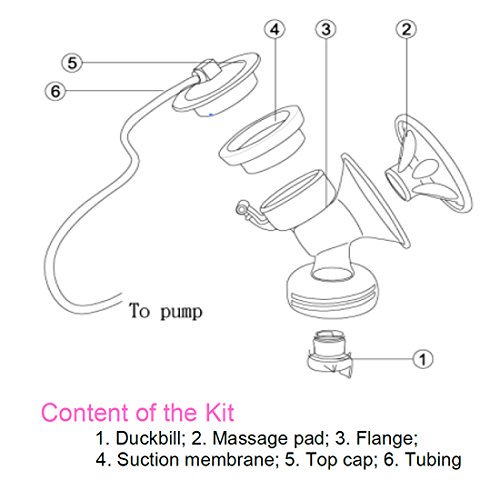 4
3
2
5
6
To pump
1

Content of the Kit

1. Duckbill; 2. Massage pad; 3. Flange;
4. Suction membrane; 5. Top cap; 6. Tubing