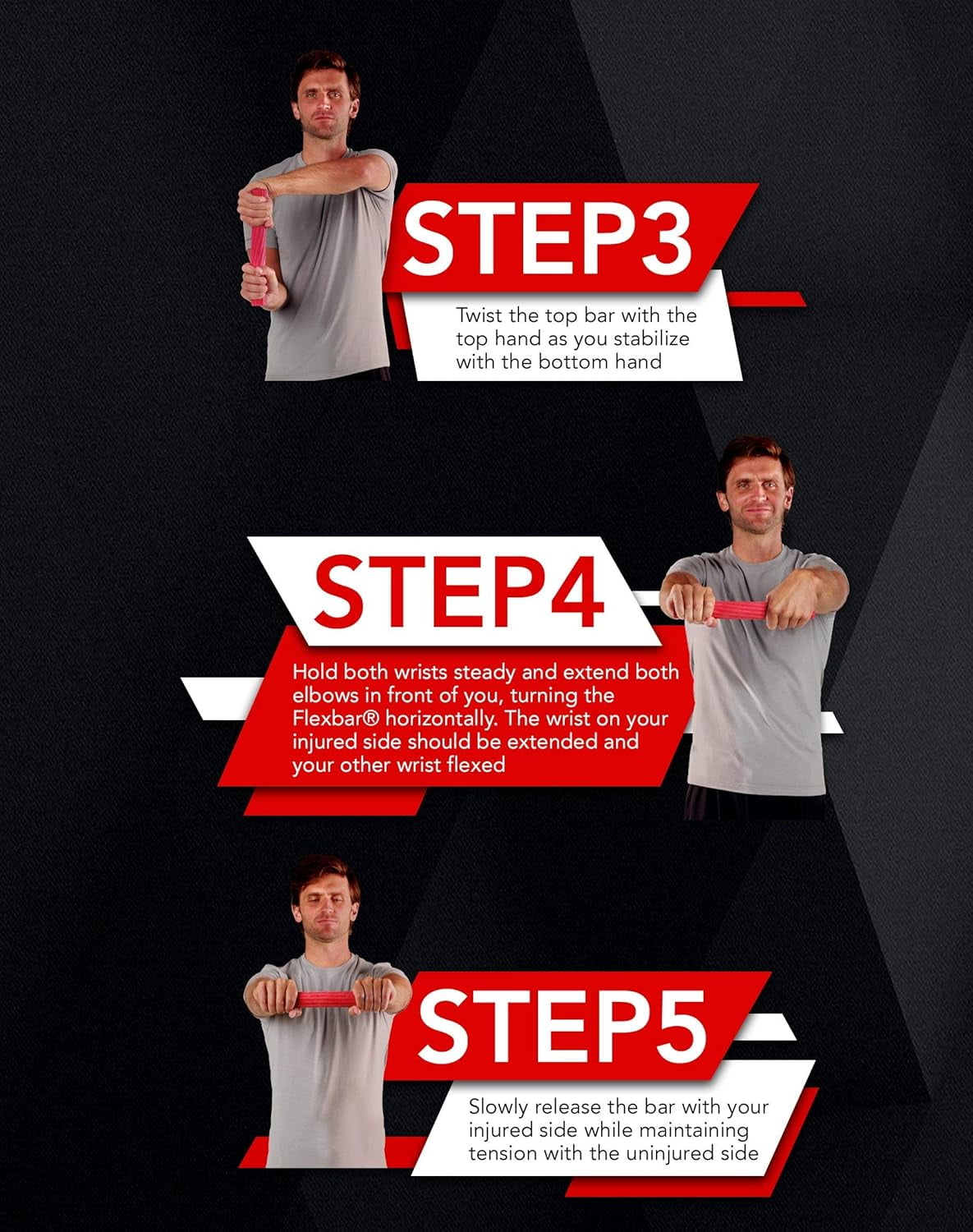 STEP3

Twist the top bar with the top hand as you stabilize with the bottom hand

STEP4

Hold both wrists steady and extend both elbows in front of you, turning the Flexbar® horizontally. The wrist on your injured side should be extended and your other wrist flexed

STEP5

Slowly release the bar with your injured side while maintaining tension with the uninjured side