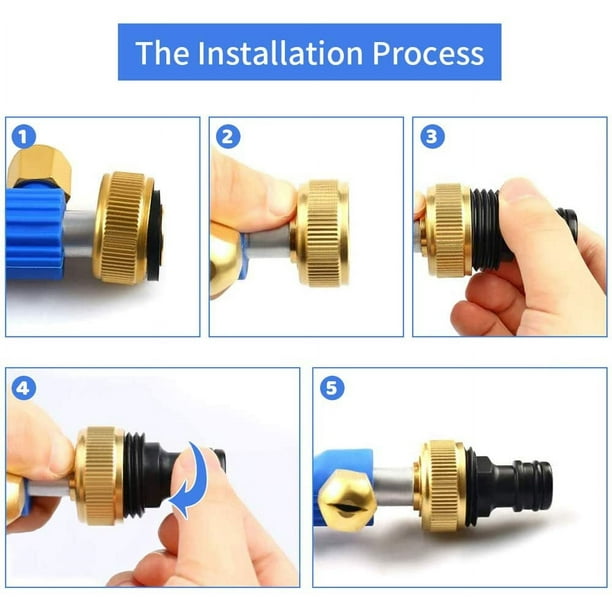 The Installation Process

1

2

3

4

5