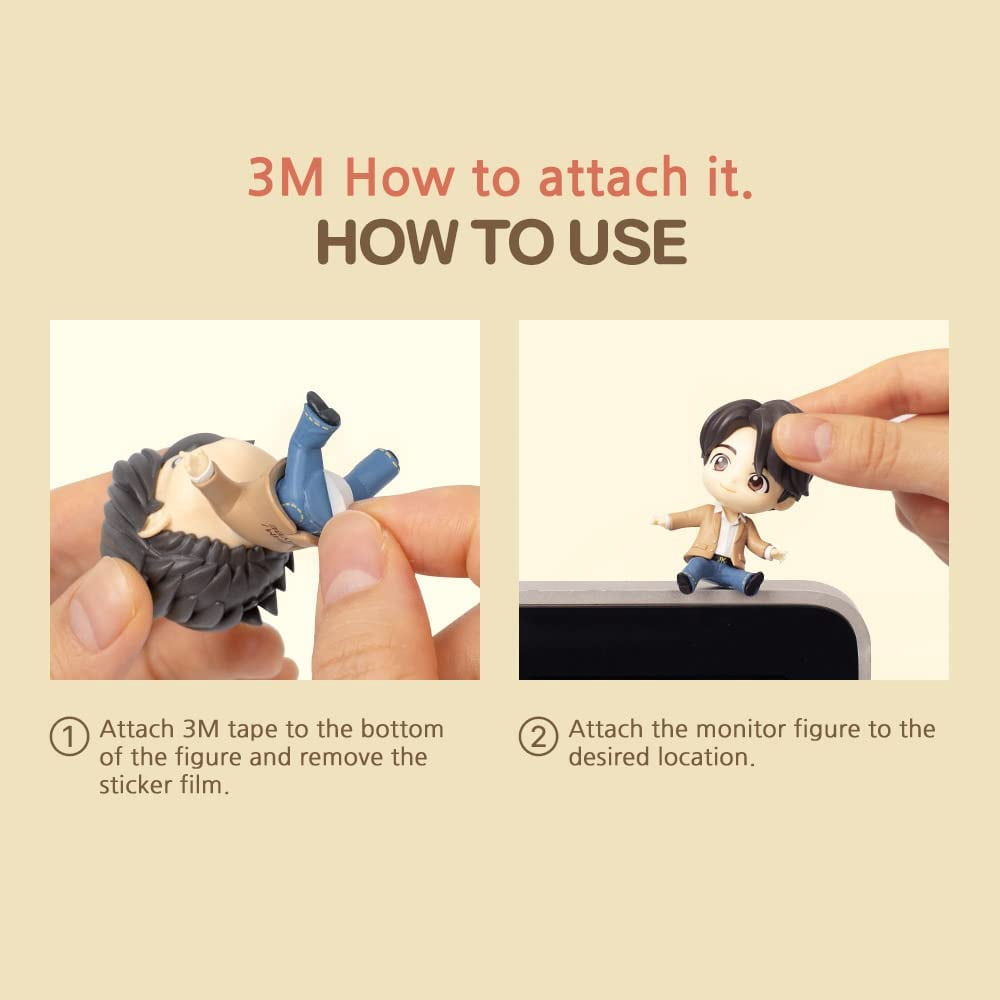 3M How to attach it.
HOW TO USE

① Attach 3M tape to the bottom of the figure and remove the sticker film.

② Attach the monitor figure to the desired location.