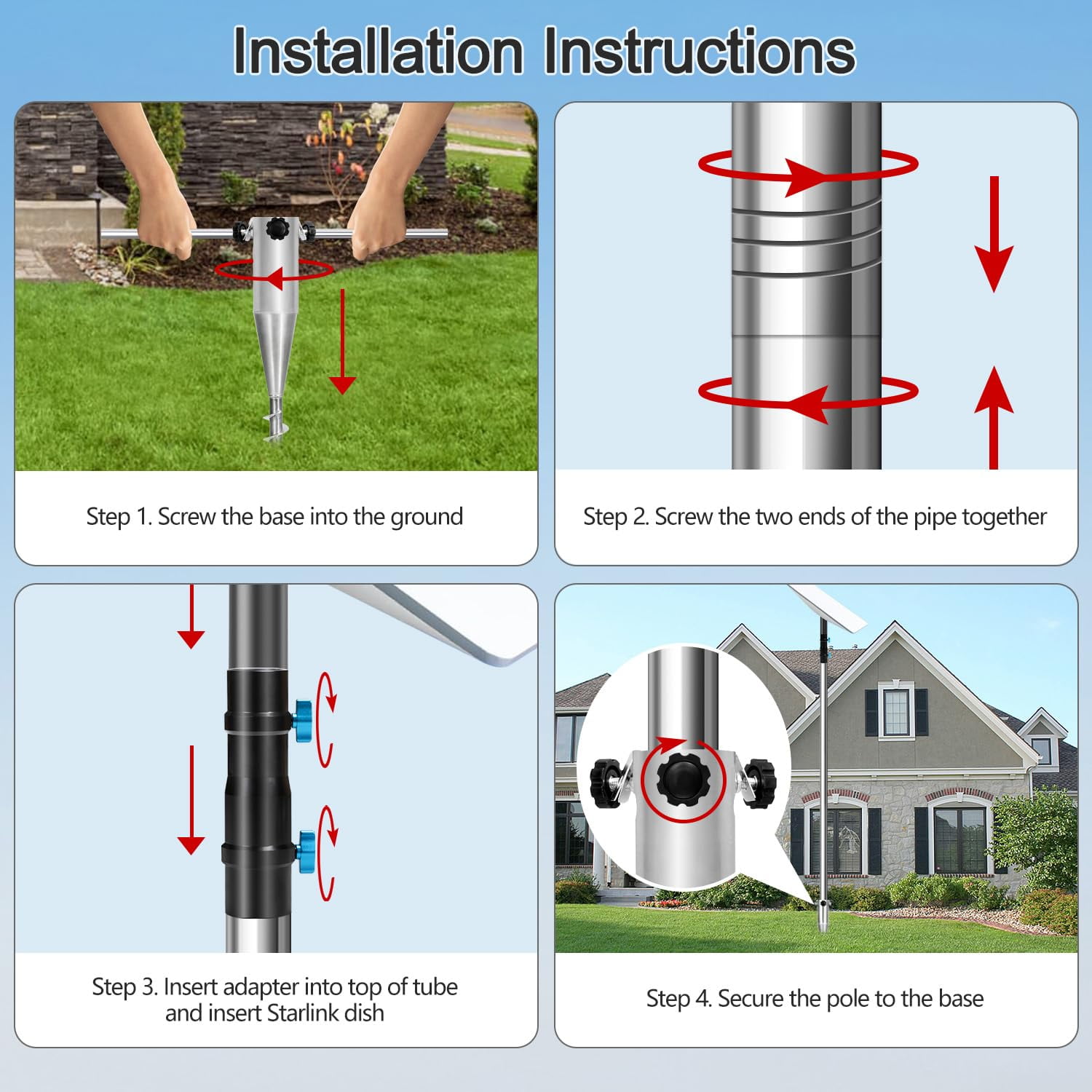 Installation Instructions

Step 1. Screw the base into the ground

Step 2. Screw the two ends of the pipe together

Step 3. Insert adapter into top of tube and insert Starlink dish

Step 4. Secure the pole to the base