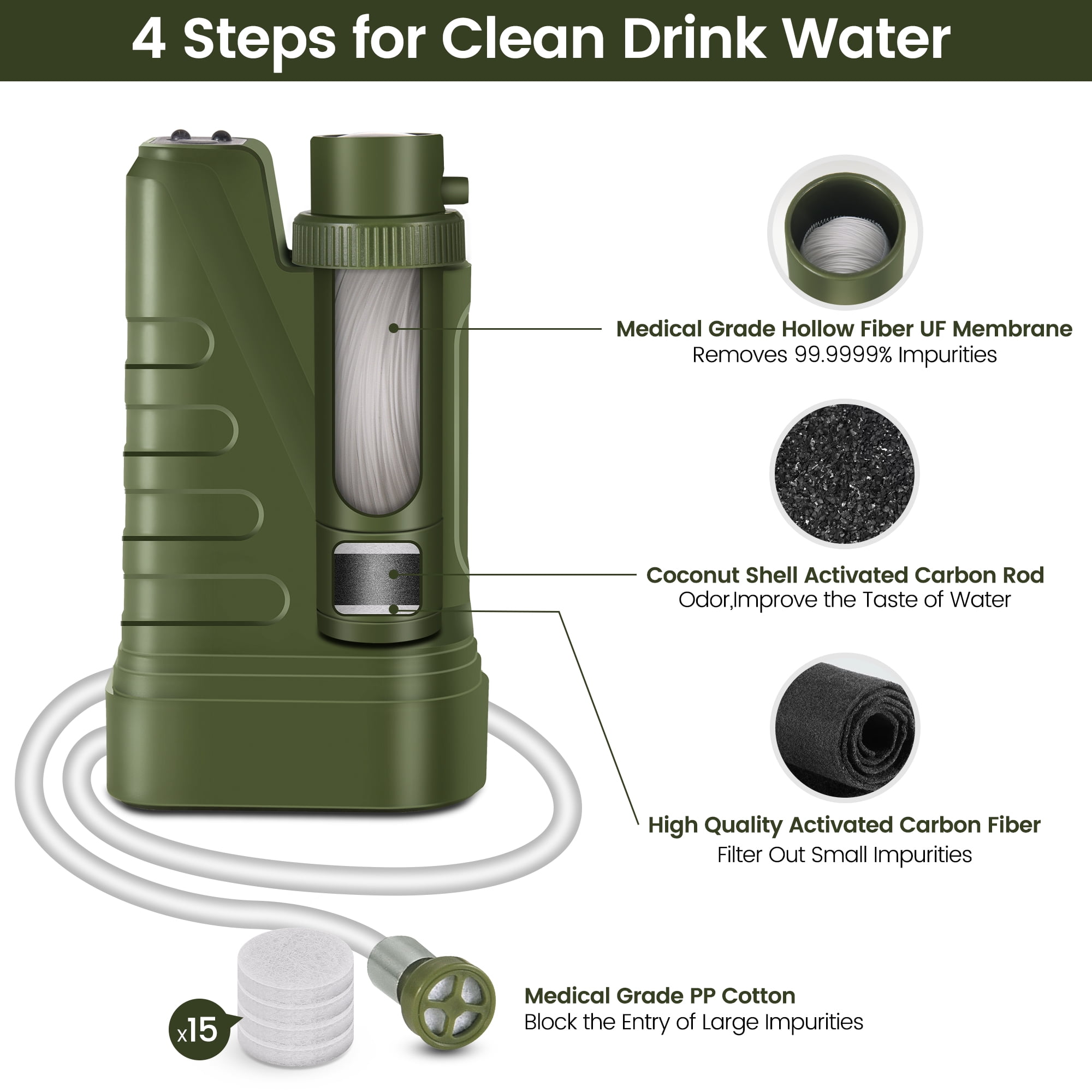 4 Steps for Clean Drink Water

Medical Grade Hollow Fiber UF Membrane
Removes 99.9999% Impurities

Coconut Shell Activated Carbon Rod
Odor,Improve the Taste of Water

High Quality Activated Carbon Fiber
Filter Out Small Impurities

x15

Medical Grade PP Cotton
Block the Entry of Large Impurities