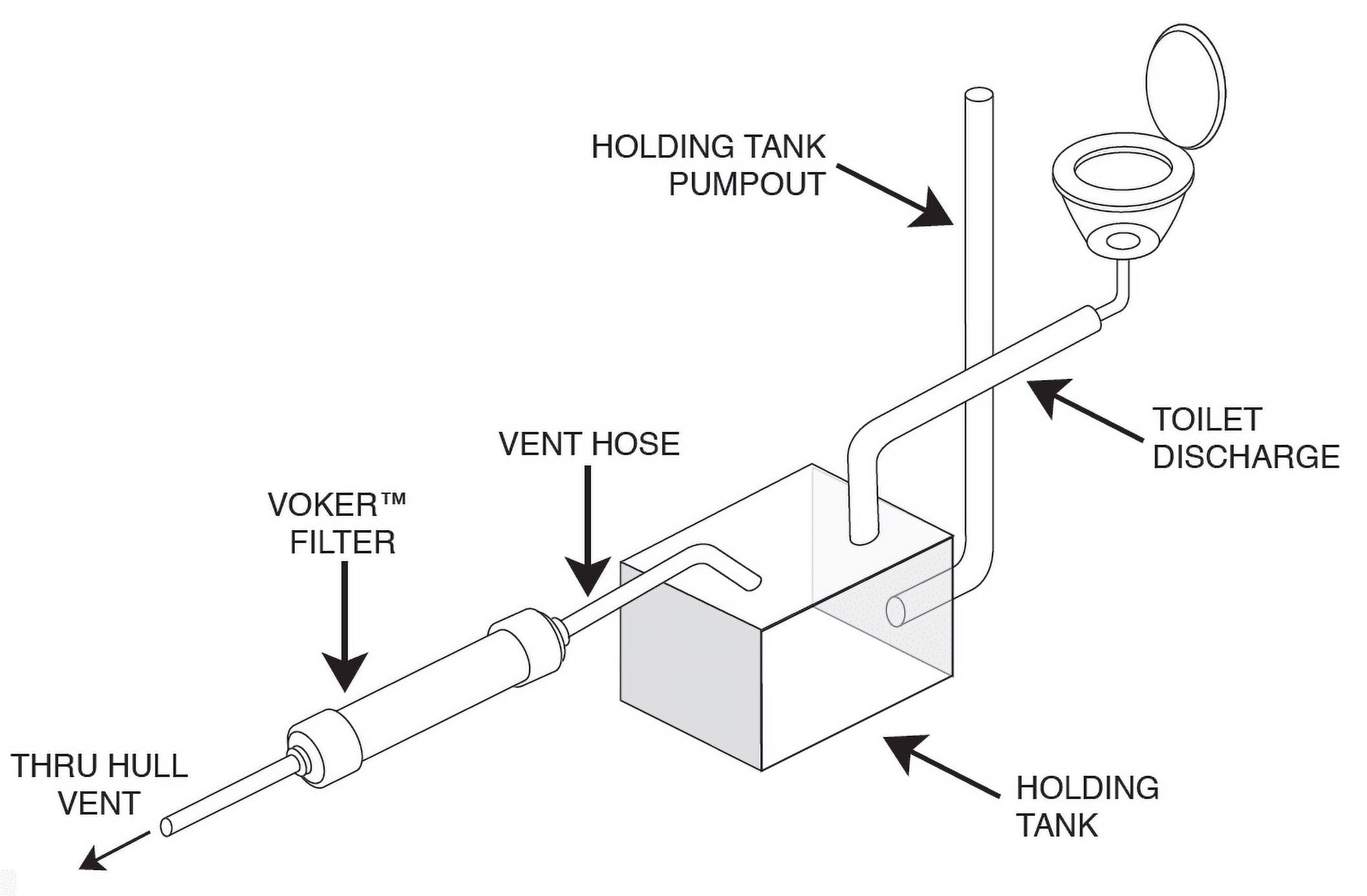 HOLDING TANK PUMPOUT

TOILET DISCHARGE

VENT HOSE

VOKER™ FILTER

THRU HULL VENT

HOLDING TANK