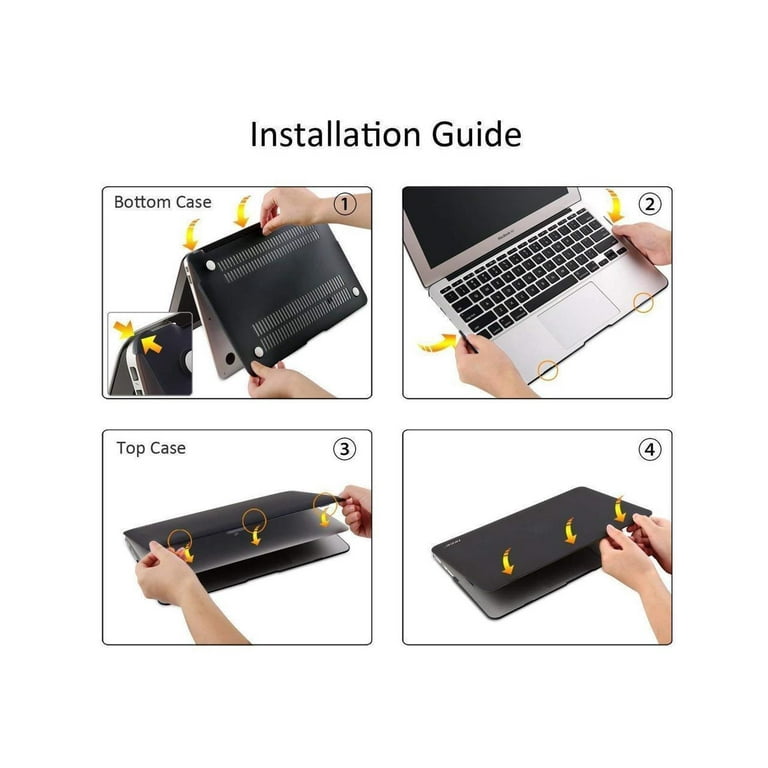 Installation Guide

Bottom Case

①

②

MacBook Air

Top Case

③

④