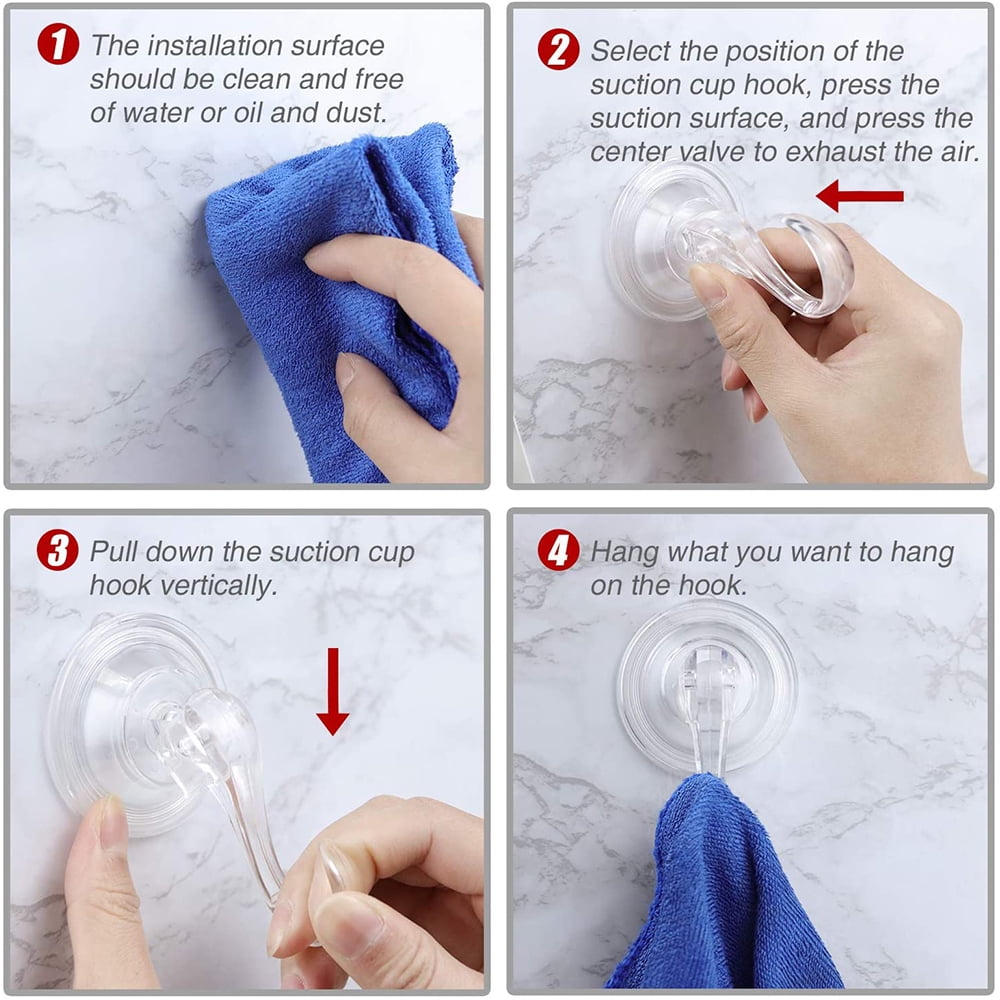 1 The installation surface should be clean and free of water or oil and dust.

2 Select the position of the suction cup hook, press the suction surface, and press the center valve to exhaust the air.

3 Pull down the suction cup hook vertically.

4 Hang what you want to hang on the hook.