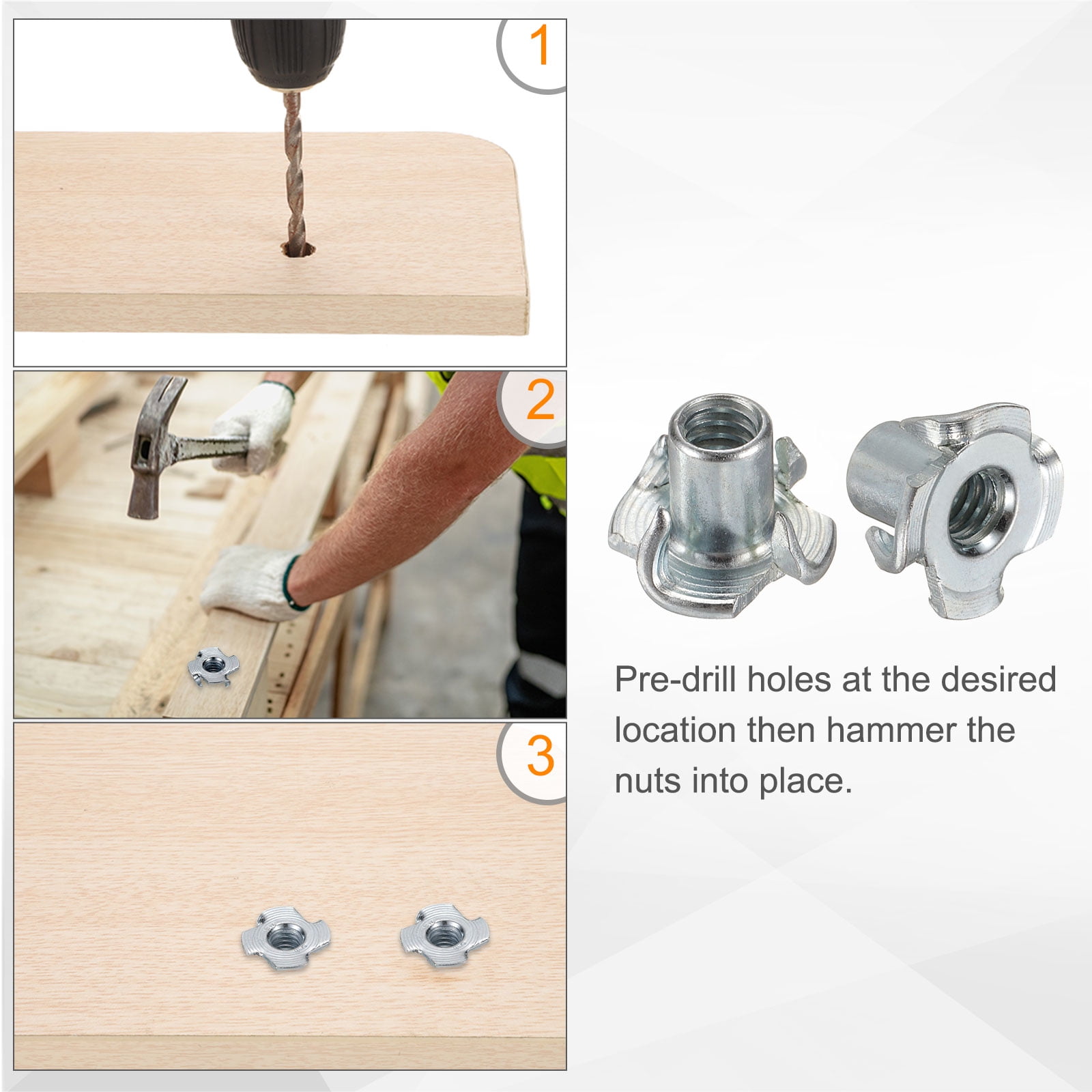 1

2

3

Pre-drill holes at the desired location then hammer the nuts into place.