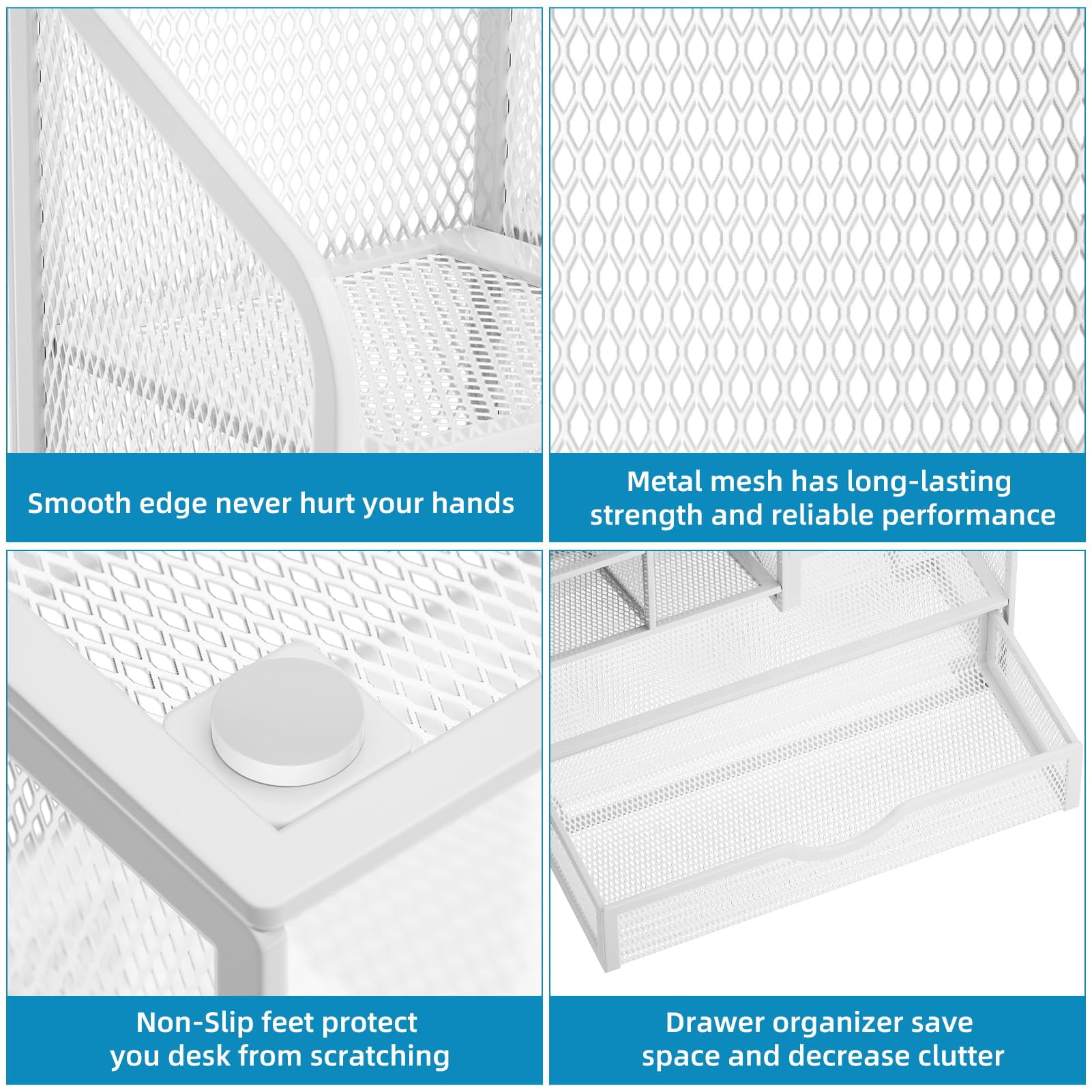 Smooth edge never hurt your hands

Metal mesh has long-lasting strength and reliable performance

Non-Slip feet protect you desk from scratching

Drawer organizer save space and decrease clutter