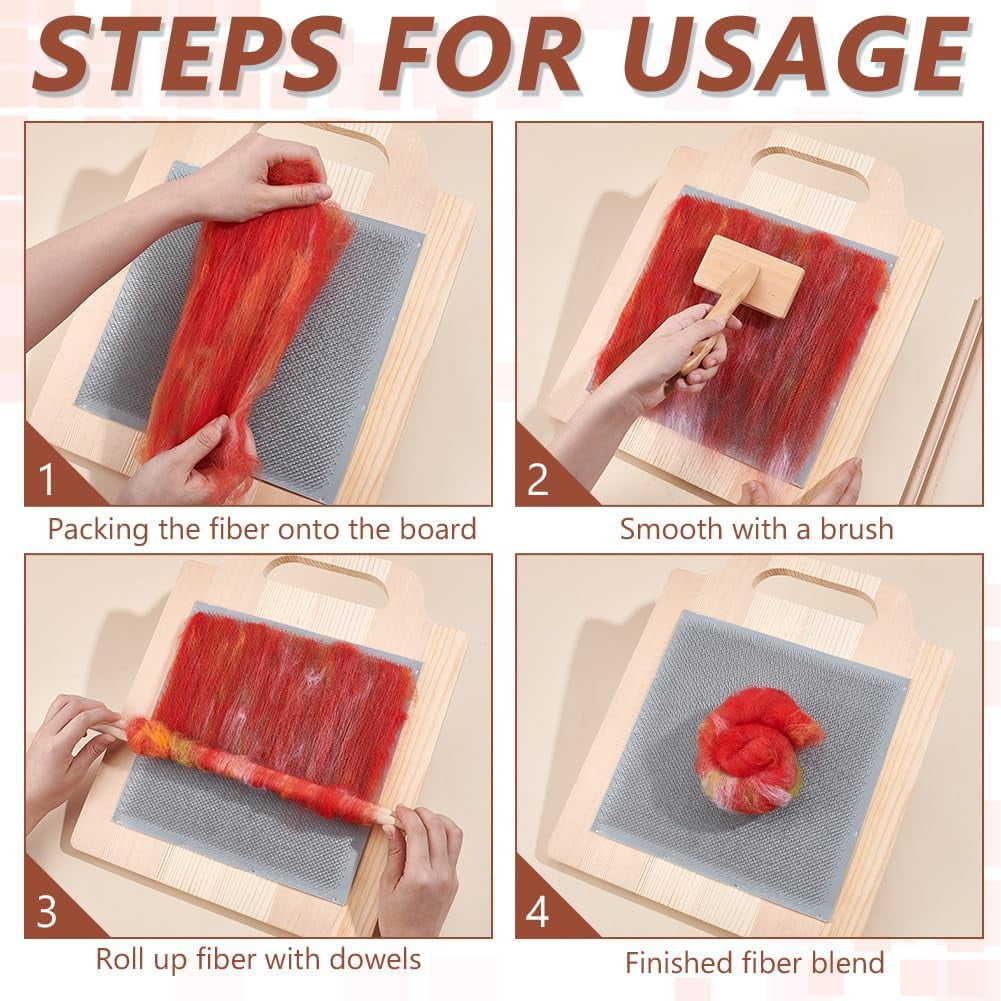 STEPS FOR USAGE

1

Packing the fiber onto the board

2

Smooth with a brush

3

Roll up fiber with dowels

4

Finished fiber blend