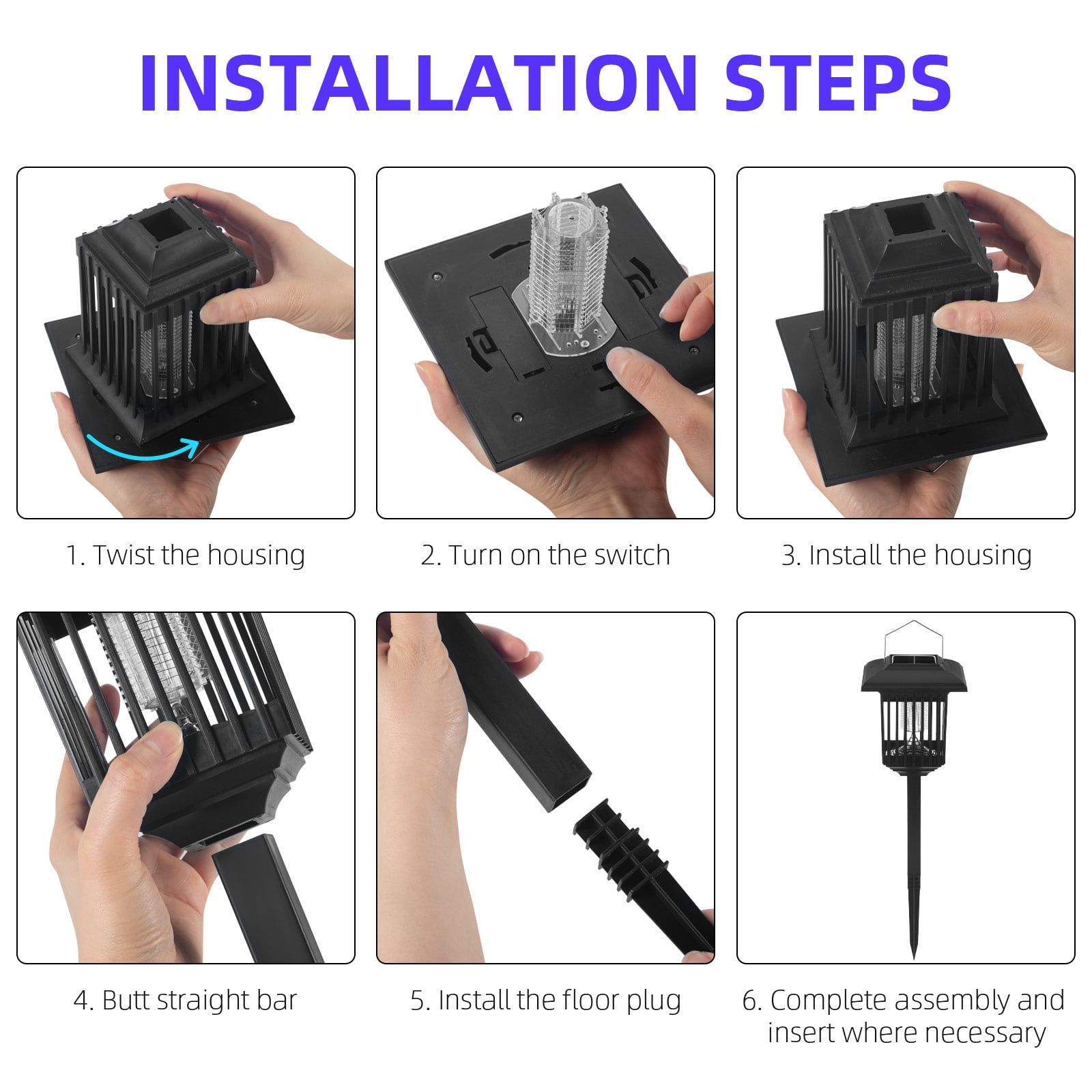 INSTALLATION STEPS

1. Twist the housing

2. Turn on the switch

3. Install the housing

4. Butt straight bar

5. Install the floor plug

6. Complete assembly and insert where necessary