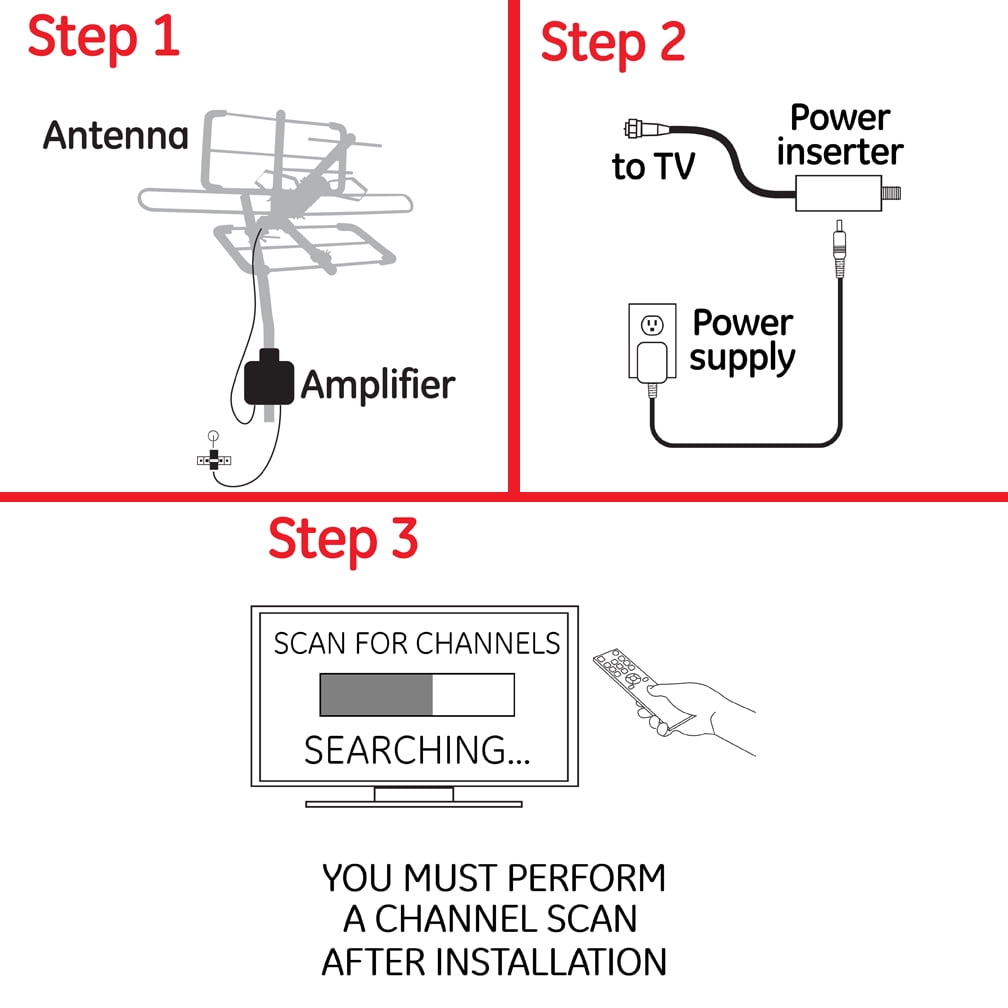 Step 1

Antenna

Amplifier

Step 2

to TV

Power inserter

Power supply

Step 3

SCAN FOR CHANNELS

SEARCHING...

YOU MUST PERFORM A CHANNEL SCAN AFTER INSTALLATION