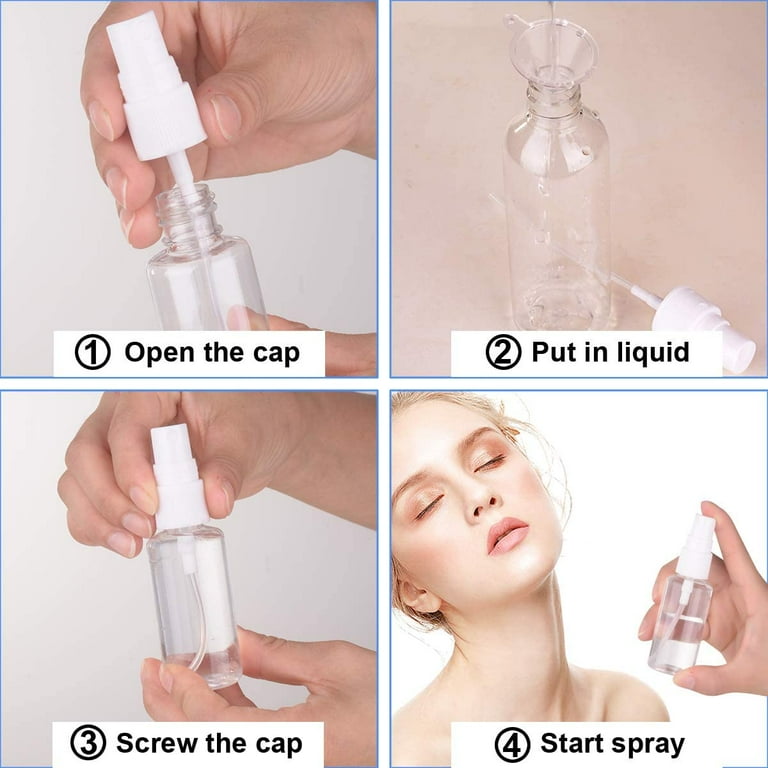 ① Open the cap

② Put in liquid

③ Screw the cap

④ Start spray