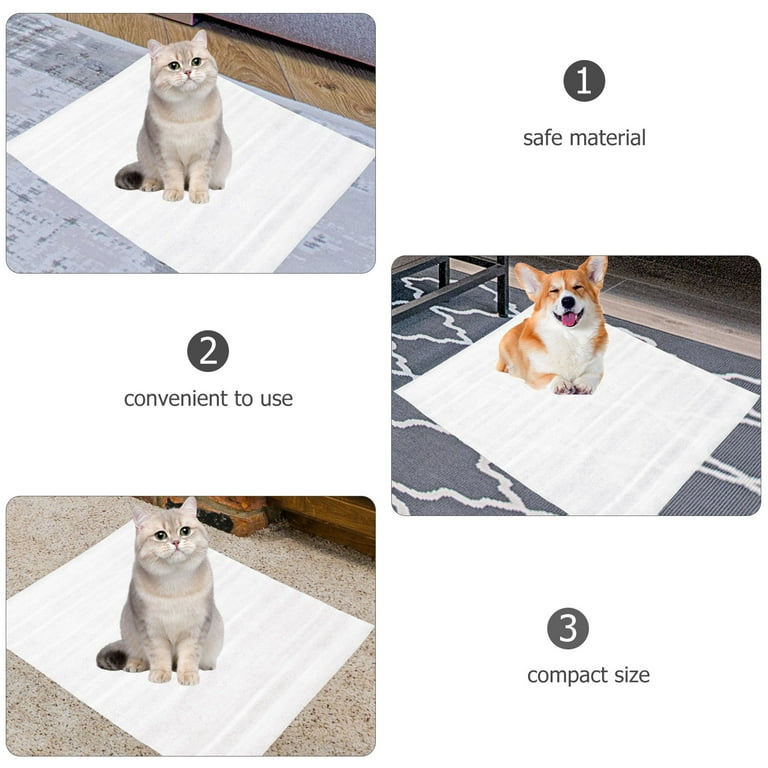 1
safe material

2
convenient to use

3
compact size