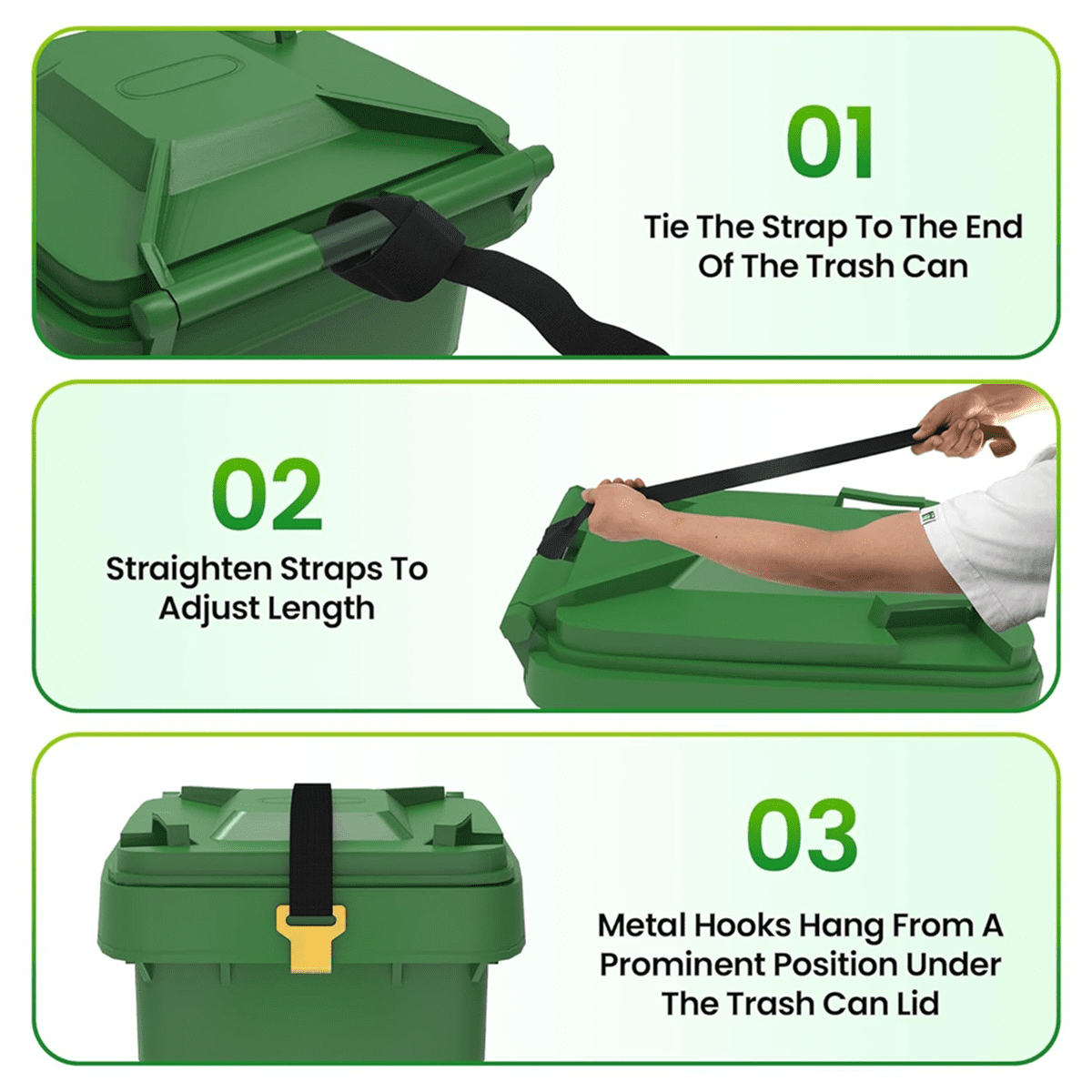 01

Tie The Strap To The End Of The Trash Can

02

Straighten Straps To Adjust Length

03

Metal Hooks Hang From A Prominent Position Under The Trash Can Lid