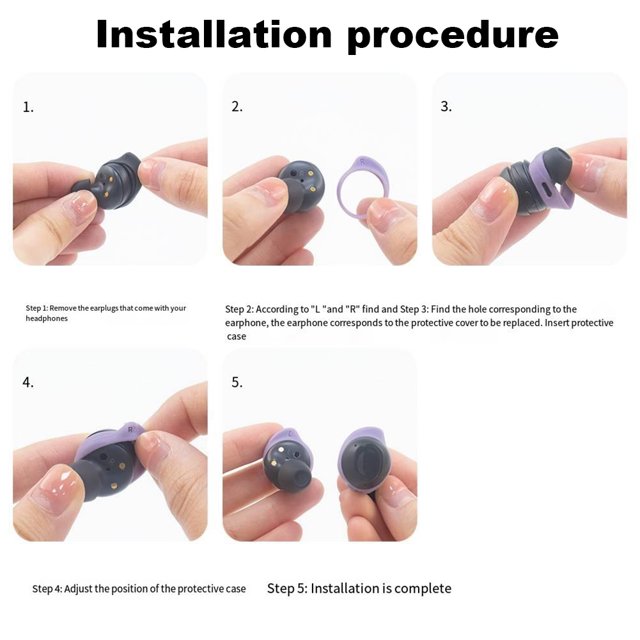 Installation procedure

1.

2.

3.

Step 1: Remove the earplugs that come with your headphones

Step 2: According to "L "and "R" find and Step 3: Find the hole corresponding to the earphone, the earphone corresponds to the protective cover to be replaced. Insert protective case

4.

5.

Step 4: Adjust the position of the protective case

Step 5: Installation is complete