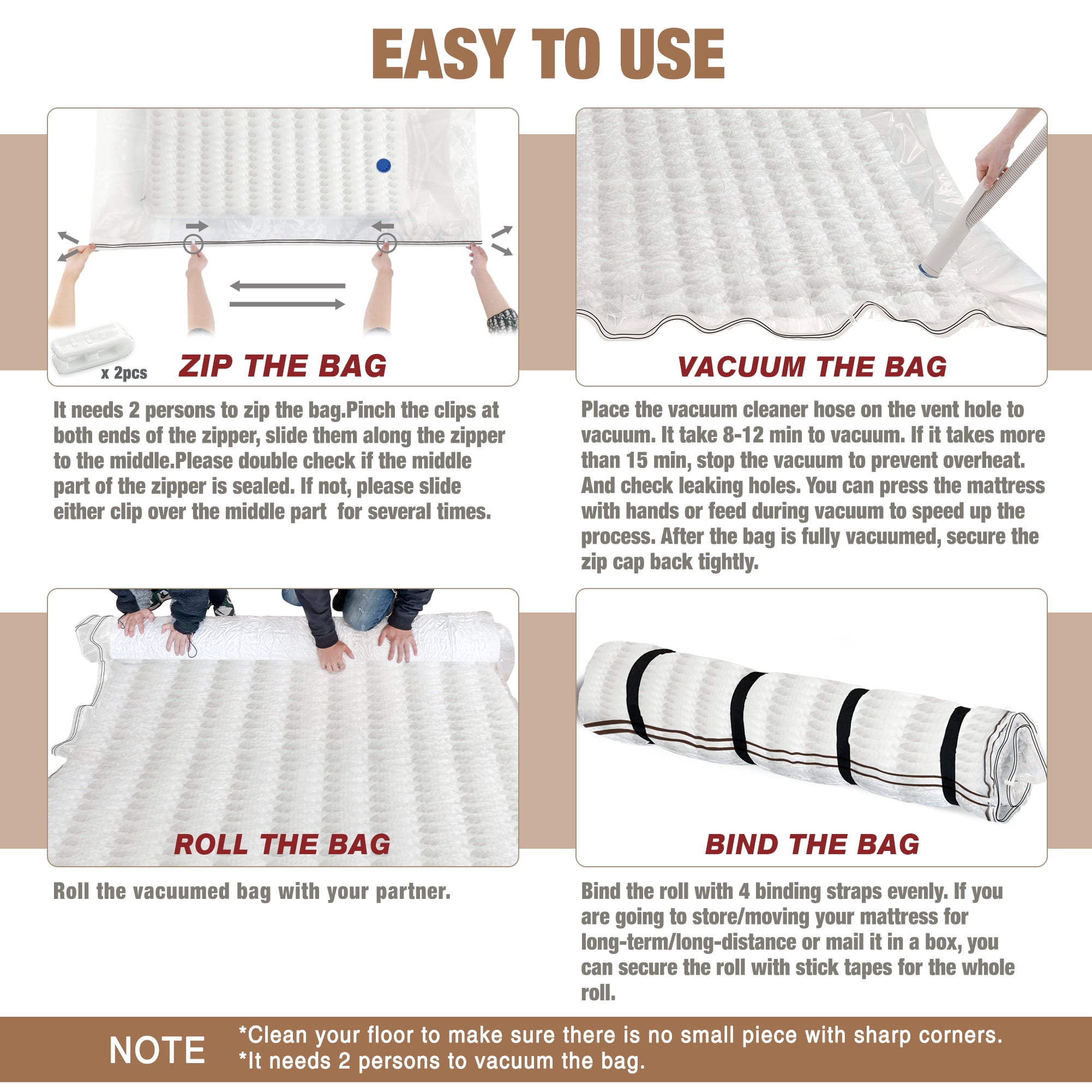 EASY TO USE

x 2pcs

ZIP THE BAG

It needs 2 persons to zip the bag.Pinch the clips at both ends of the zipper, slide them along the zipper to the middle.Please double check if the middle part of the zipper is sealed. If not, please slide either clip over the middle part for several times.

VACUUM THE BAG

Place the vacuum cleaner hose on the vent hole to vacuum. It take 8-12 min to vacuum. If it takes more than 15 min, stop the vacuum to prevent overheat. And check leaking holes. You can press the mattress with hands or feed during vacuum to speed up the process. After the bag is fully vacuumed, secure the zip cap back tightly.

ROLL THE BAG

Roll the vacuumed bag with your partner.

BIND THE BAG

Bind the roll with 4 binding straps evenly. If you are going to store/moving your mattress for long-term/long-distance or mail it in a box, you can secure the roll with stick tapes for the whole roll.

NOTE *Clean your floor to make sure there is no small piece with sharp corners.
*It needs 2 persons to vacuum the bag.