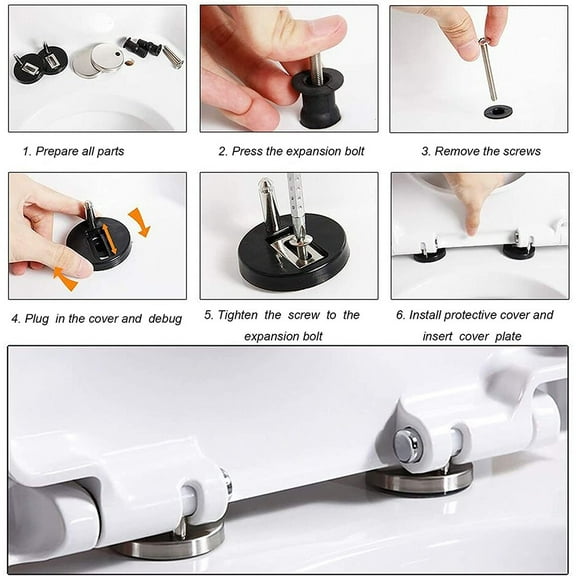 1. Prepare all parts

2. Press the expansion bolt

3. Remove the screws

4. Plug in the cover and debug

5. Tighten the screw to the expansion bolt

6. Install protective cover and insert cover plate