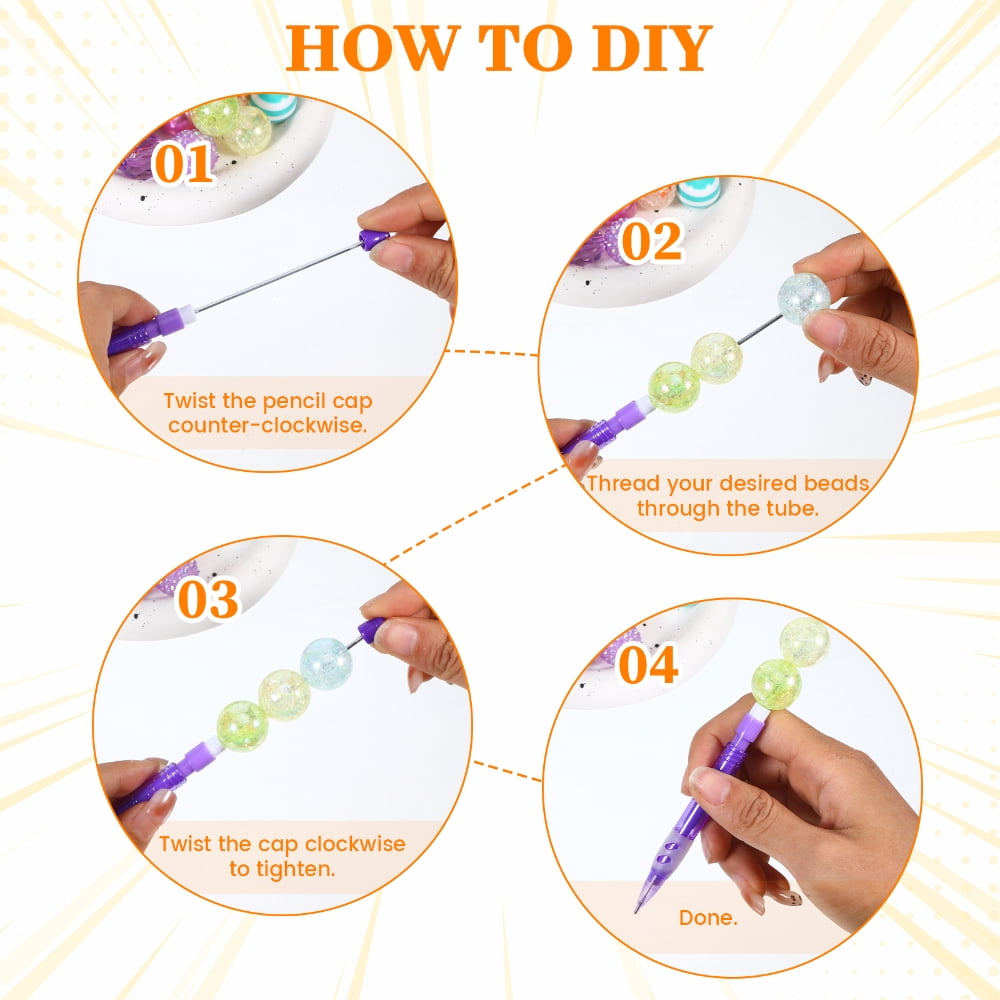 HOW TO DIY

01

Twist the pencil cap counter-clockwise.

02

Thread your desired beads through the tube.

03

Twist the cap clockwise to tighten.

04

Done.