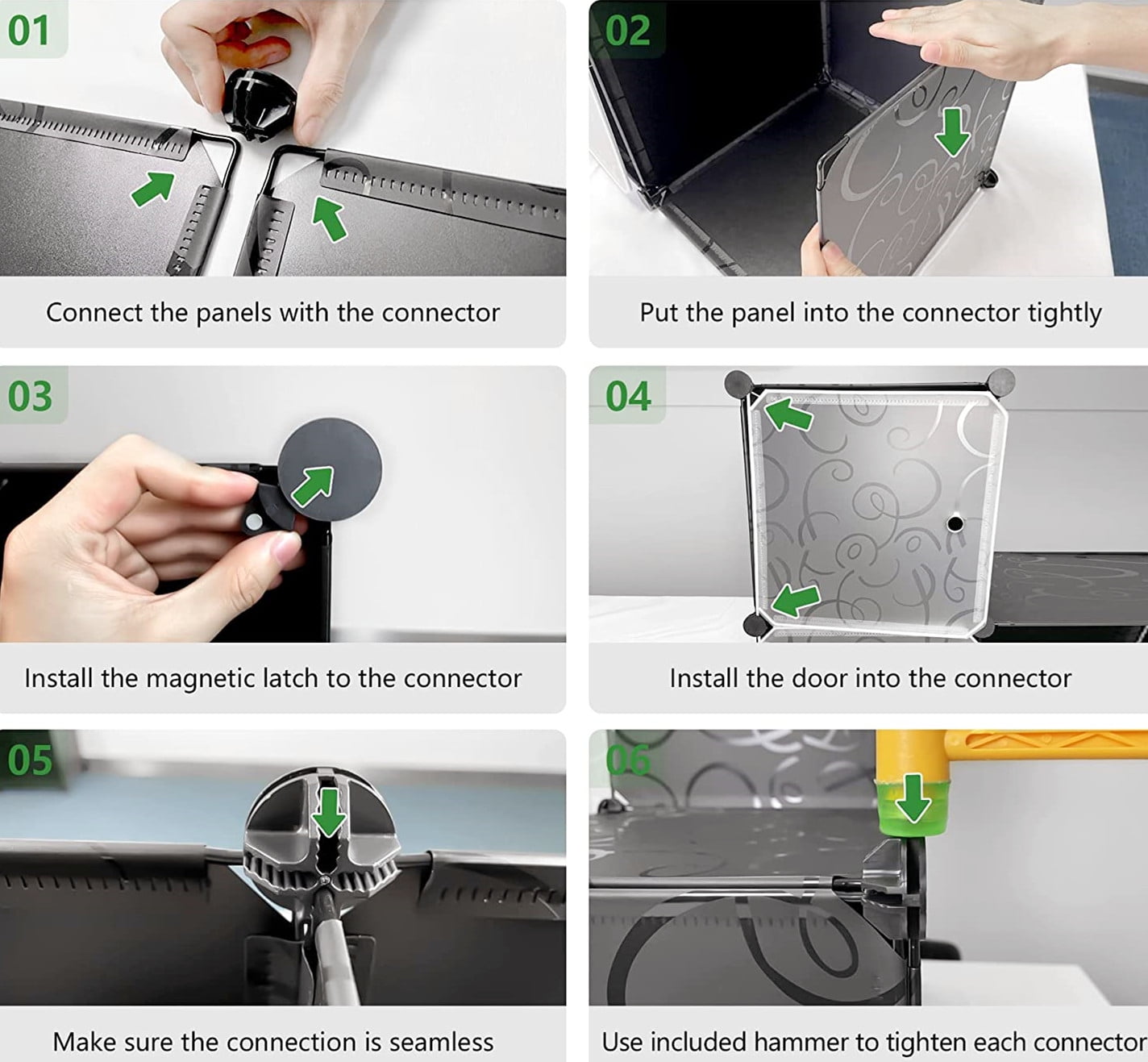 01

Connect the panels with the connector

02

Put the panel into the connector tightly

03

Install the magnetic latch to the connector

04

Install the door into the connector

05

Make sure the connection is seamless

06

Use included hammer to tighten each connector