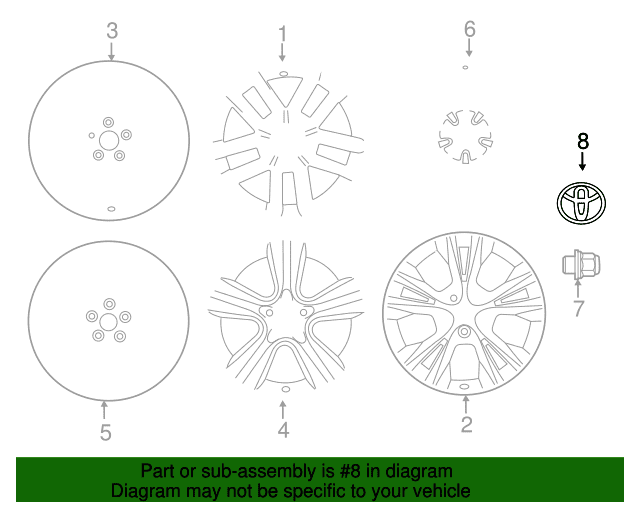 3

1

6

8

7

5

4

2

Part or sub-assembly is #8 in diagram
Diagram may not be specific to your vehicle