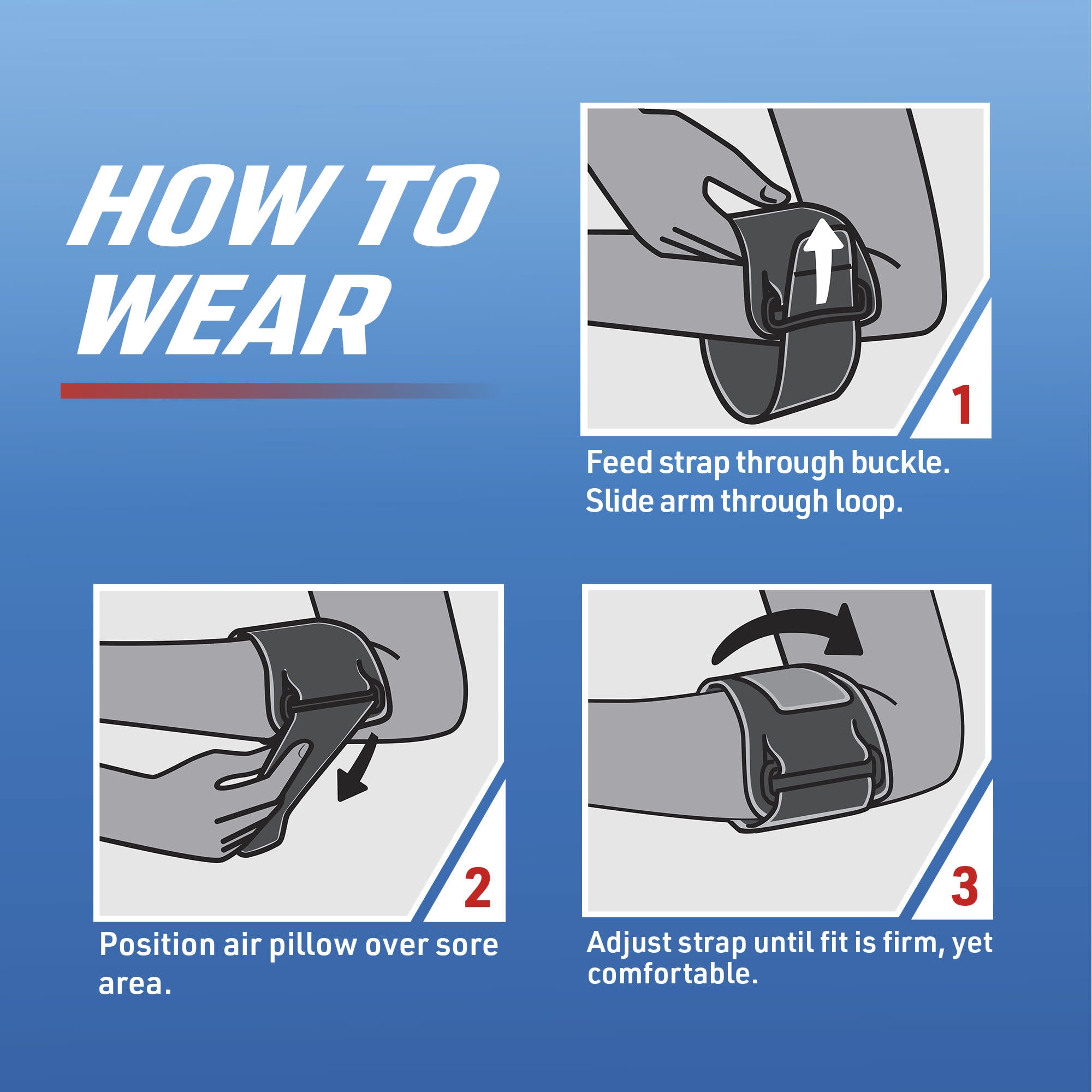 HOW TO WEAR

1

Feed strap through buckle. Slide arm through loop.

2

Position air pillow over sore area.

3

Adjust strap until fit is firm, yet comfortable.