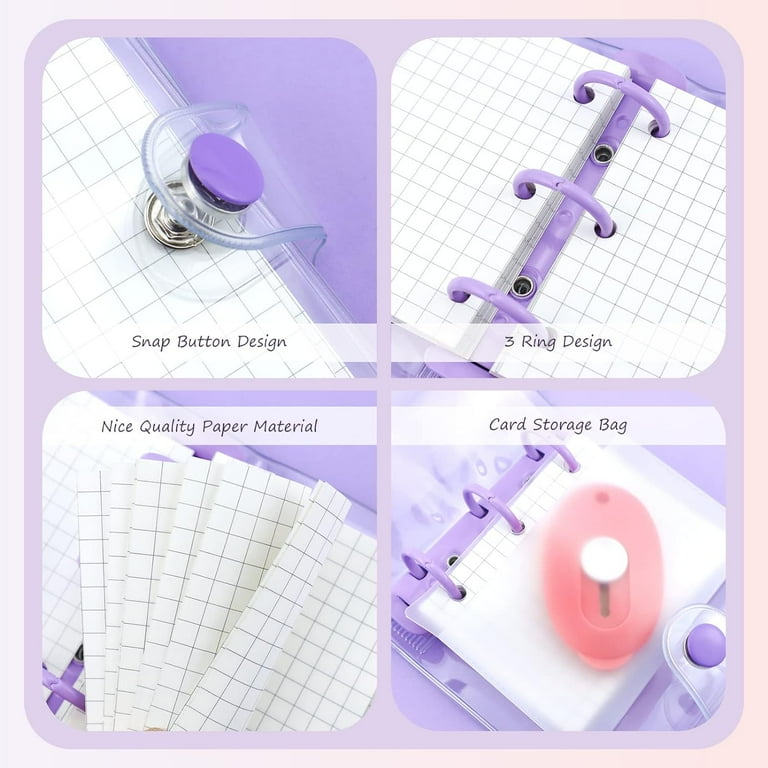 Snap Button Design

3 Ring Design

Nice Quality Paper Material

Card Storage Bag