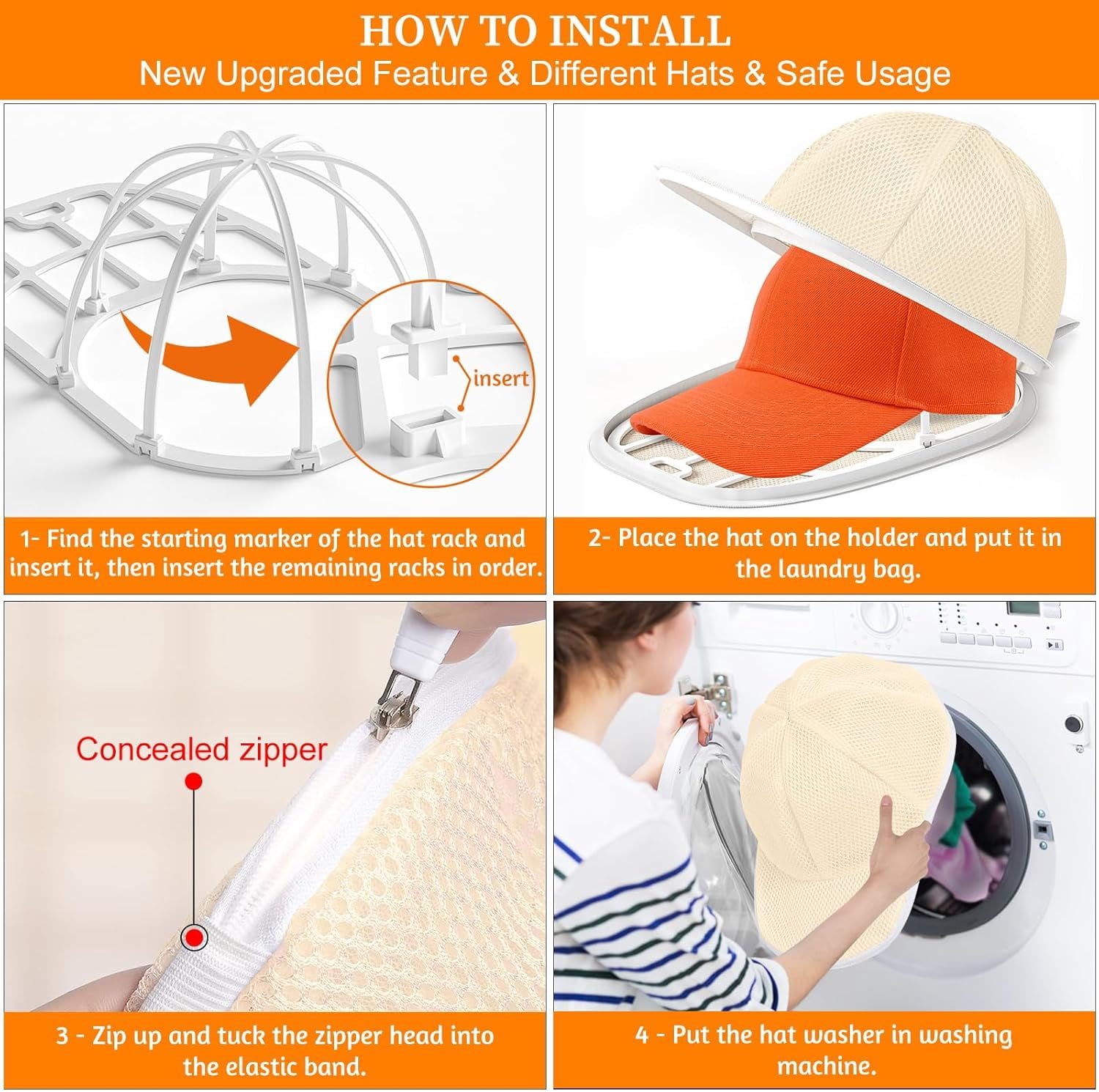 HOW TO INSTALL
New Upgraded Feature & Different Hats & Safe Usage

insert

1- Find the starting marker of the hat rack and insert it, then insert the remaining racks in order.

2- Place the hat on the holder and put it in the laundry bag.

Concealed zipper

3 - Zip up and tuck the zipper head into the elastic band.

4 - Put the hat washer in washing machine.