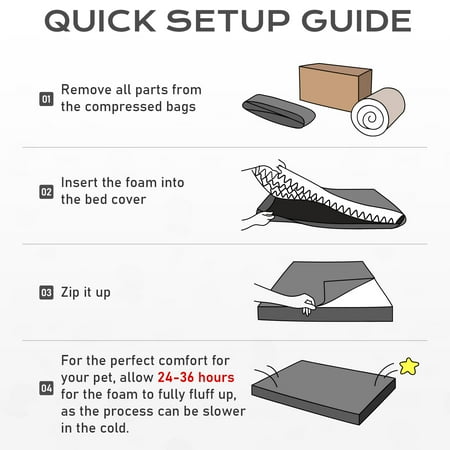 QUICK SETUP GUIDE

01 Remove all parts from the compressed bags

02 Insert the foam into the bed cover

03 Zip it up

04 For the perfect comfort for your pet, allow 24-36 hours for the foam to fully fluff up, as the process can be slower in the cold.