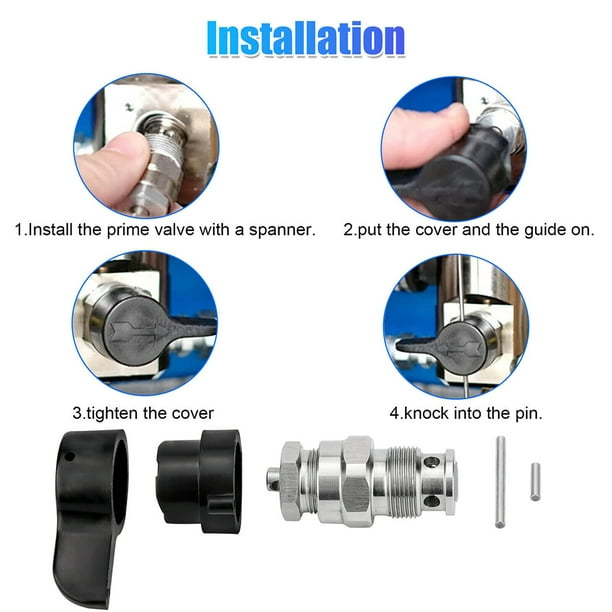 Installation

1.Install the prime valve with a spanner.

2.put the cover and the guide on.

3.tighten the cover

4.knock into the pin.