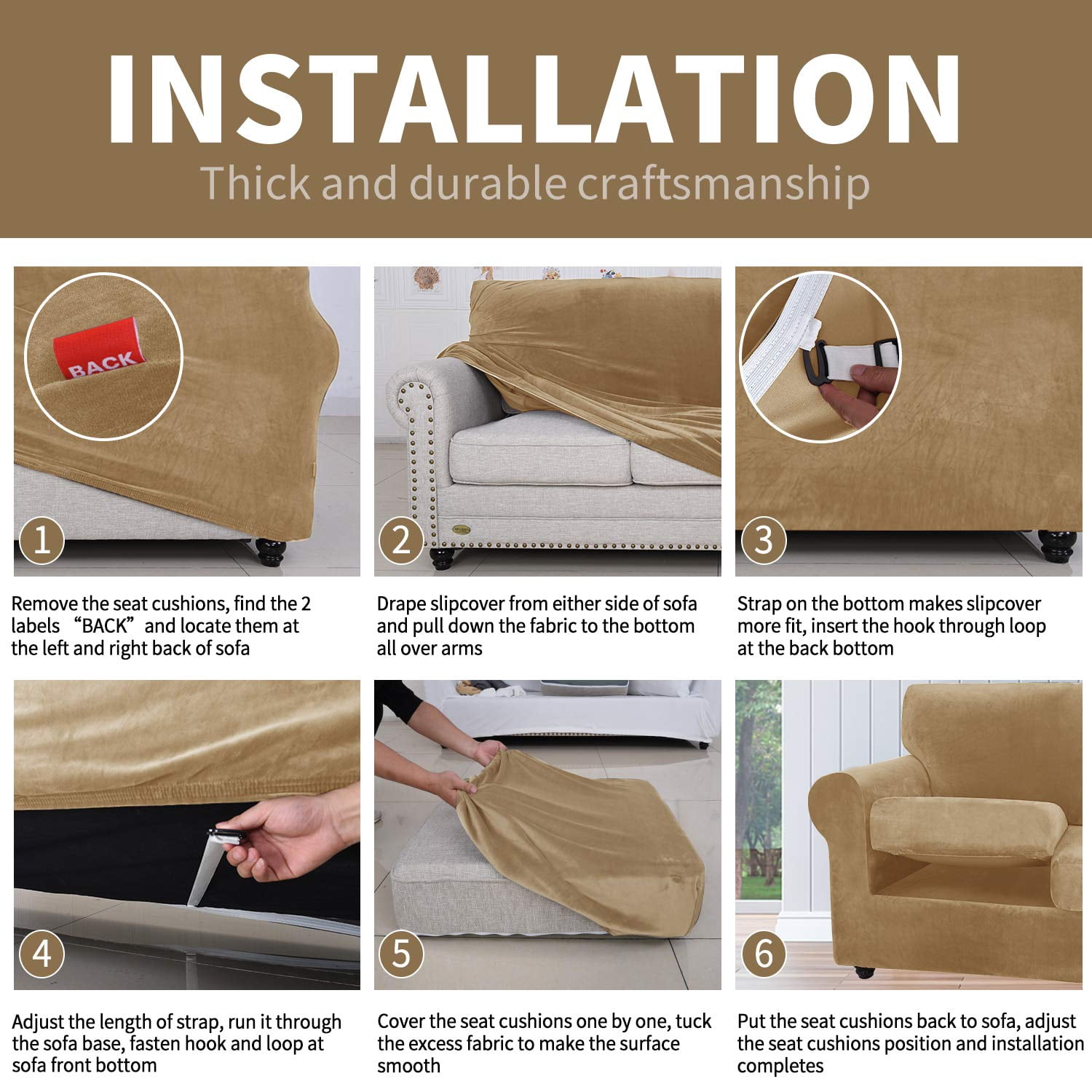 INSTALLATION

Thick and durable craftsmanship

BACK

1

Remove the seat cushions, find the 2 labels “BACK” and locate them at the left and right back of sofa

2

Drape slipcover from either side of sofa and pull down the fabric to the bottom all over arms

3

Strap on the bottom makes slipcover more fit, insert the hook through loop at the back bottom

4

Adjust the length of strap, run it through the sofa base, fasten hook and loop at sofa front bottom

5

Cover the seat cushions one by one, tuck the excess fabric to make the surface smooth

6

Put the seat cushions back to sofa, adjust the seat cushions position and installation completes