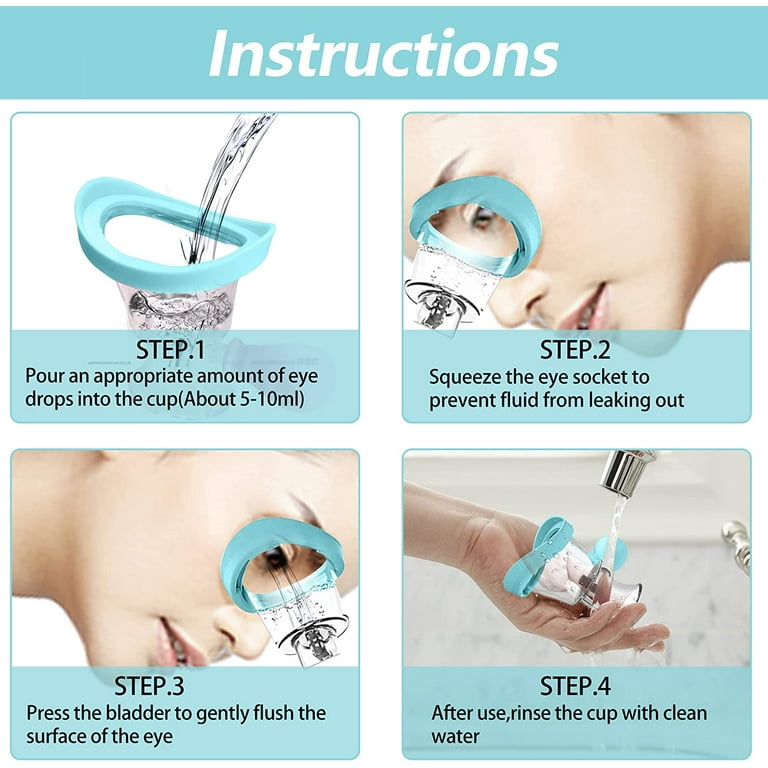 Instructions

STEP.1

Pour an appropriate amount of eye drops into the cup(About 5-10ml)

STEP.2

Squeeze the eye socket to prevent fluid from leaking out

STEP.3

Press the bladder to gently flush the surface of the eye

STEP.4

After use,rinse the cup with clean water