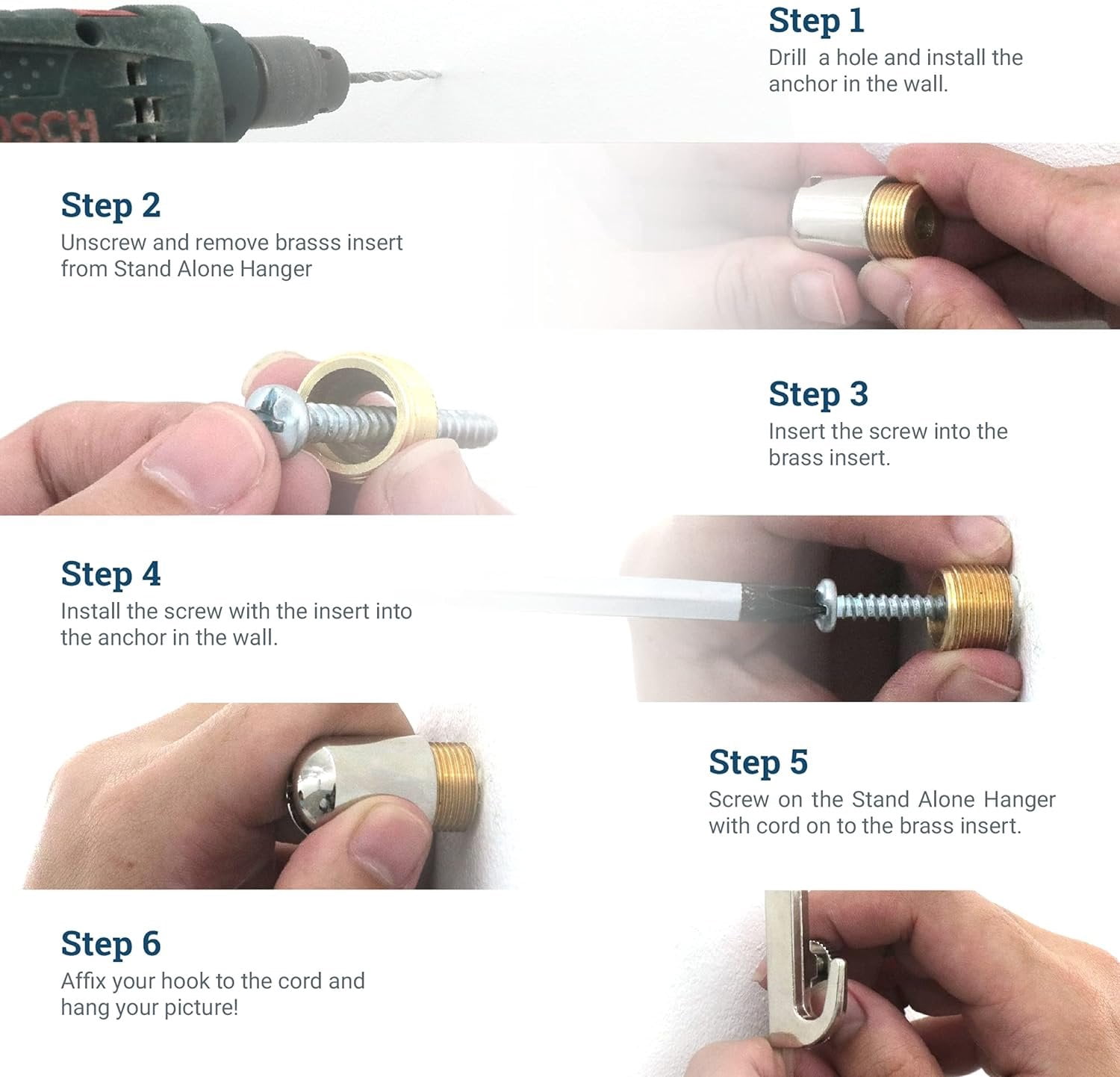 Step 1
Drill a hole and install the anchor in the wall.

Step 2
Unscrew and remove brasss insert from Stand Alone Hanger

Step 3
Insert the screw into the brass insert.

Step 4
Install the screw with the insert into the anchor in the wall.

Step 5
Screw on the Stand Alone Hanger with cord on to the brass insert.

Step 6
Affix your hook to the cord and hang your picture!