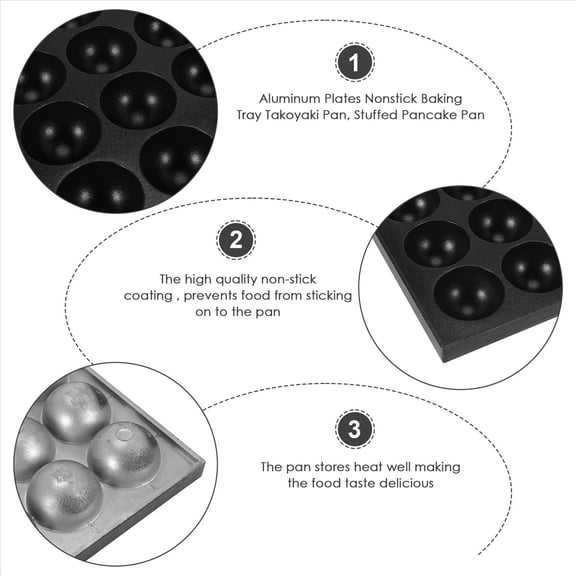 1

Aluminum Plates Nonstick Baking Tray Takoyaki Pan, Stuffed Pancake Pan

2

The high quality non-stick coating , prevents food from sticking on to the pan

3

The pan stores heat well making the food taste delicious