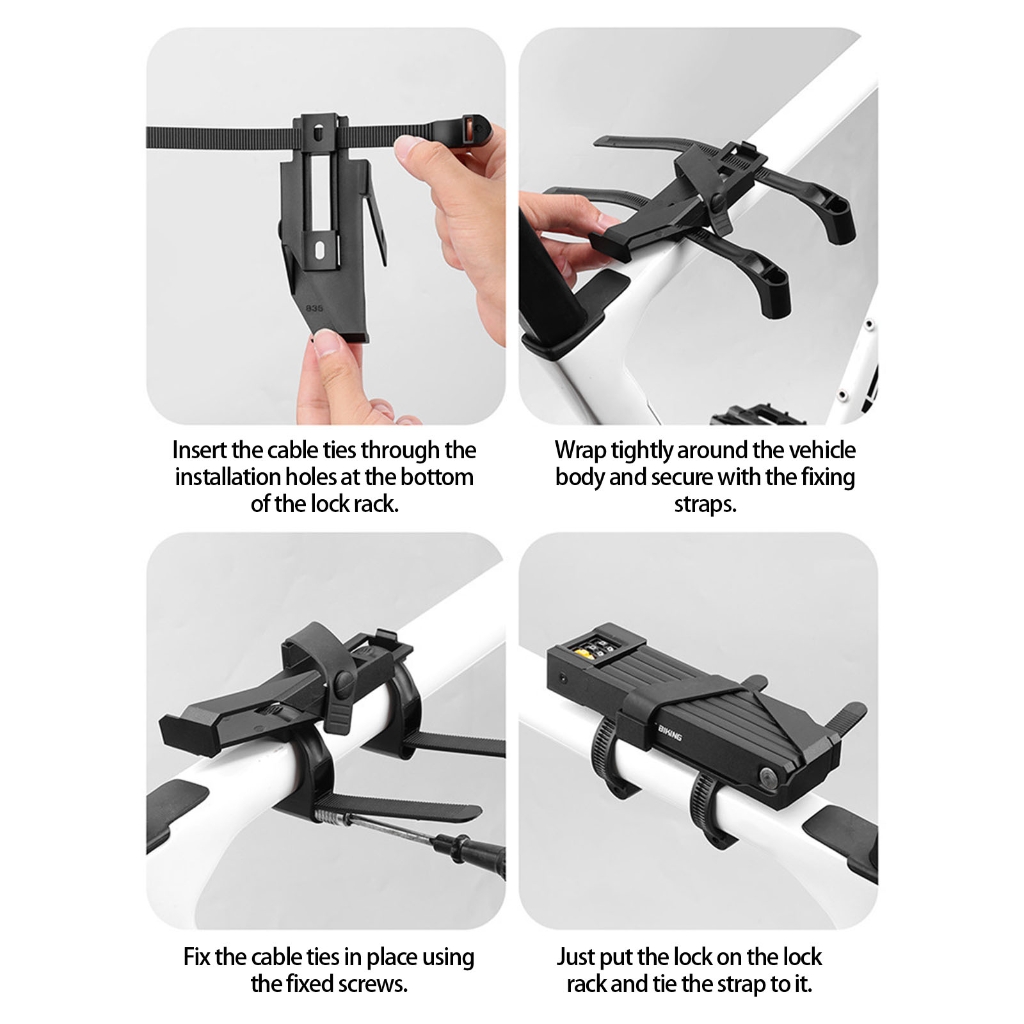 B3S

Insert the cable ties through the installation holes at the bottom of the lock rack.

Wrap tightly around the vehicle body and secure with the fixing straps.

Fix the cable ties in place using the fixed screws.

BIKING

Just put the lock on the lock rack and tie the strap to it.