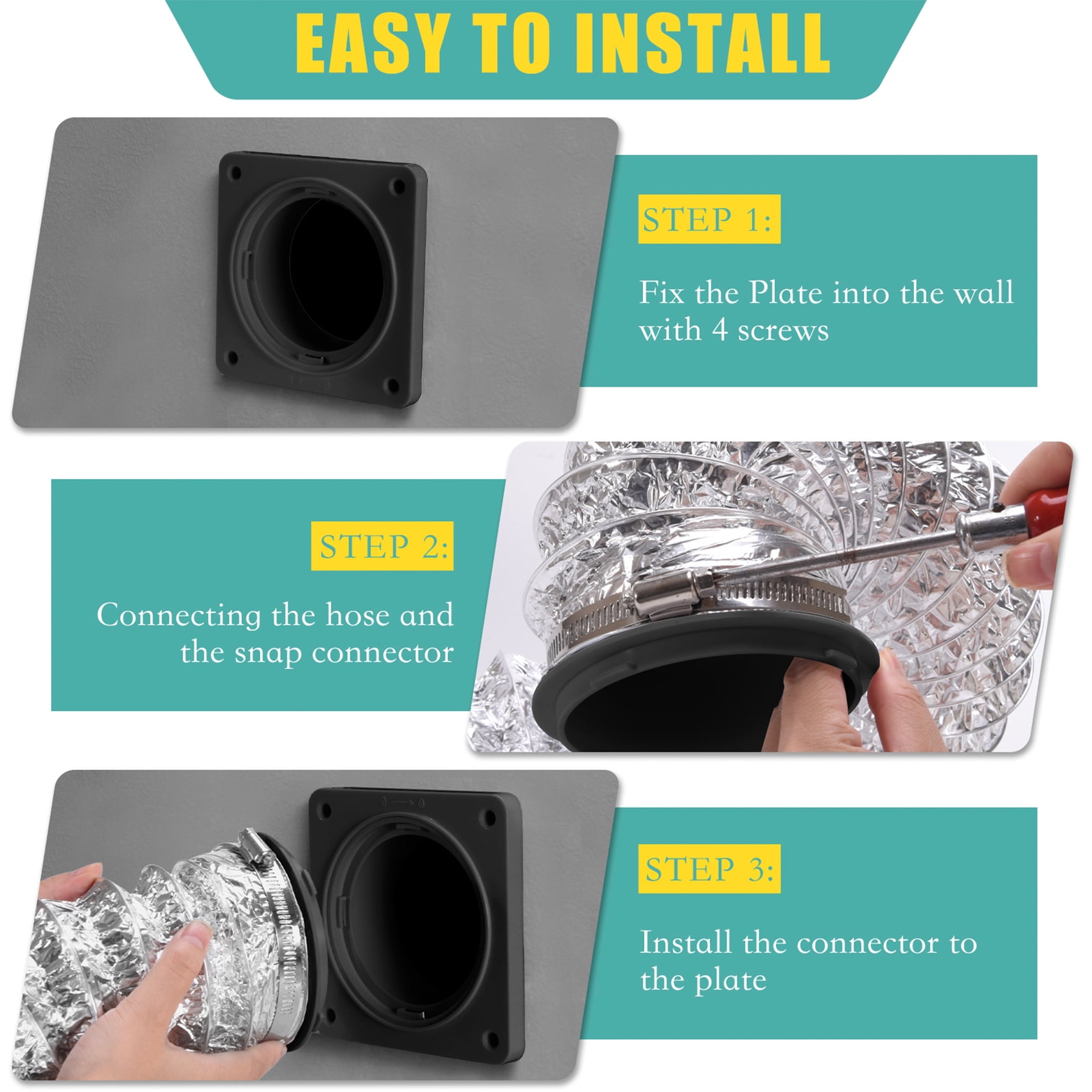 EASY TO INSTALL

STEP 1:

Fix the Plate into the wall with 4 screws

STEP 2:

Connecting the hose and the snap connector

STEP 3:

Install the connector to the plate