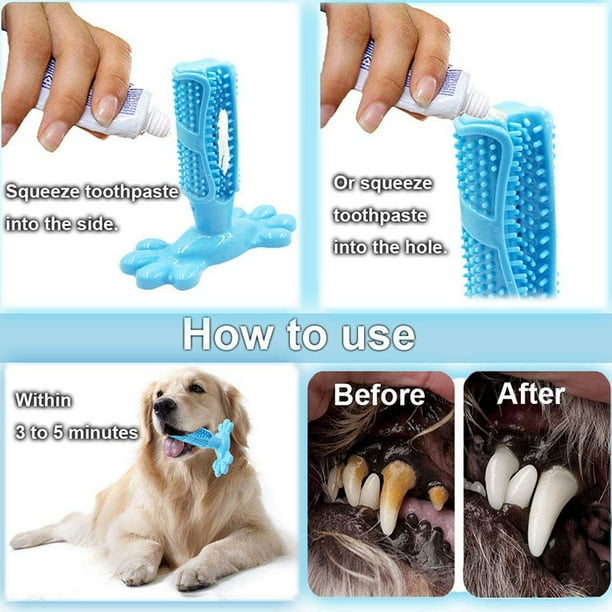 Squeeze toothpaste into the side.

Or squeeze toothpaste into the hole.

How to use

Within 3 to 5 minutes

Before

After