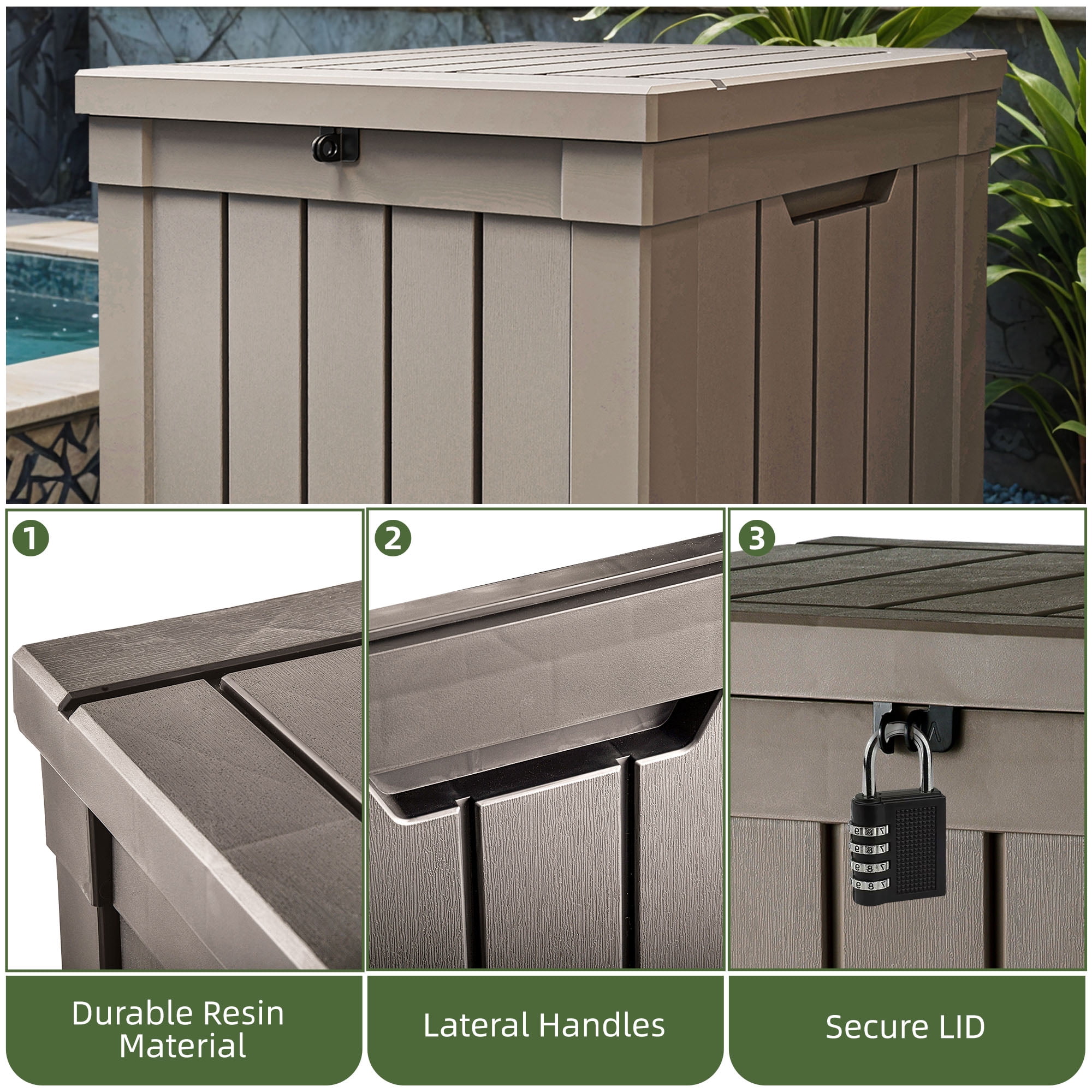 1

Durable Resin Material

2

Lateral Handles

3

Secure LID