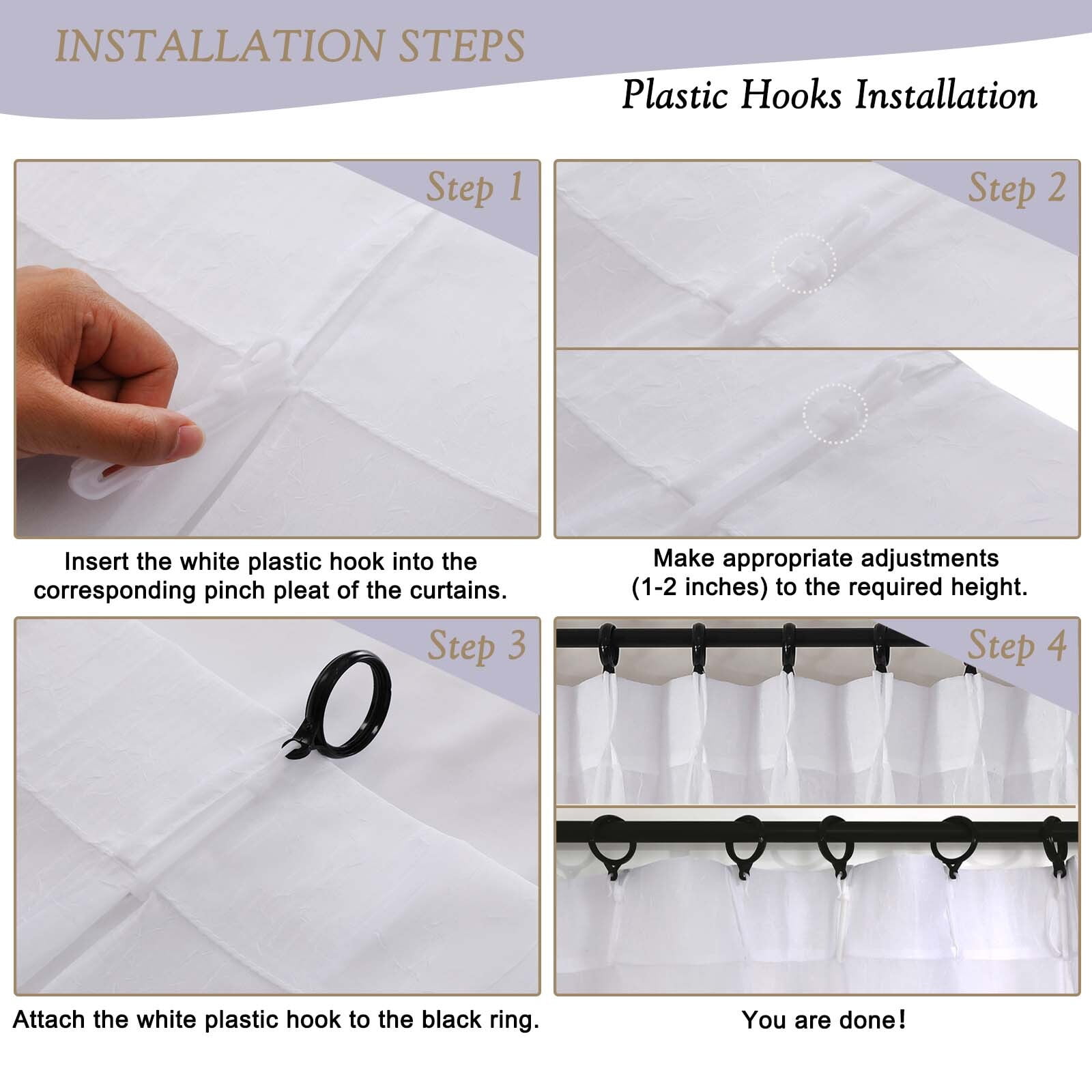 INSTALLATION STEPS

Plastic Hooks Installation

Step 1

Insert the white plastic hook into the corresponding pinch pleat of the curtains.

Step 2

Make appropriate adjustments (1-2 inches) to the required height.

Step 3

Attach the white plastic hook to the black ring.

Step 4

You are done!