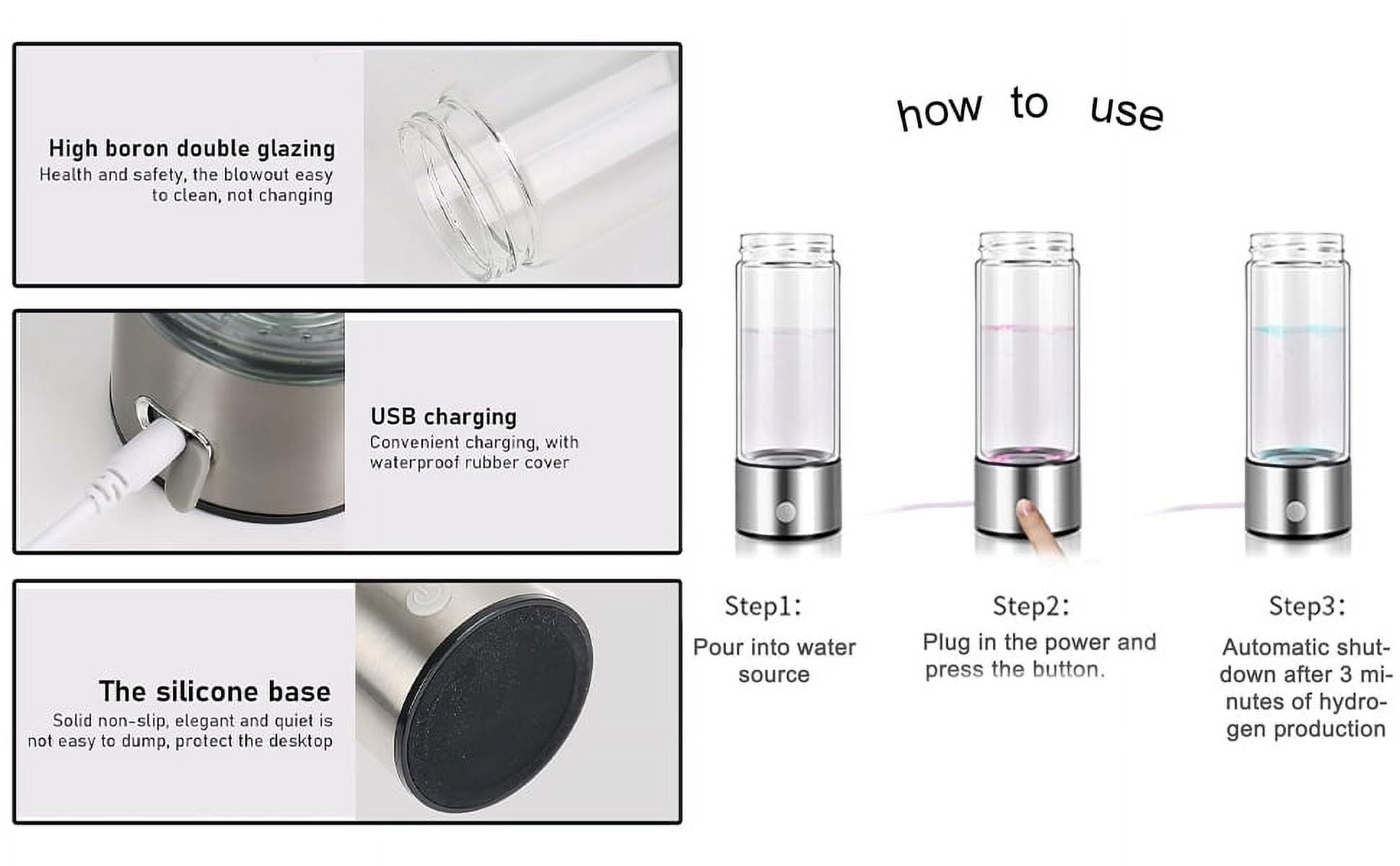 High boron double glazing
Health and safety, the blowout easy to clean, not changing

USB charging
Convenient charging, with waterproof rubber cover

The silicone base
Solid non-slip, elegant and quiet is not easy to dump, protect the desktop

how to use

Step1:
Pour into water source

Step2:
Plug in the power and press the button.

Step3:
Automatic shutdown after 3 minutes of hydrogen production