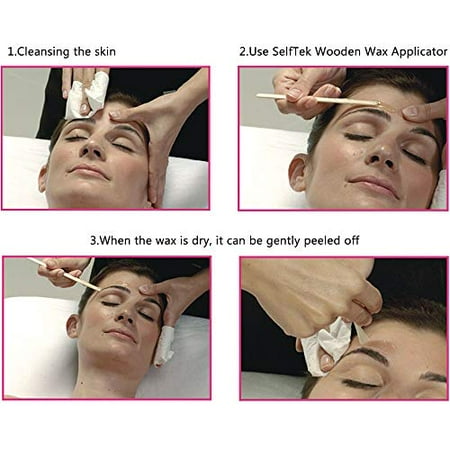 1.Cleansing the skin

2.Use SelfTek Wooden Wax Applicator

3.When the wax is dry, it can be gently peeled off