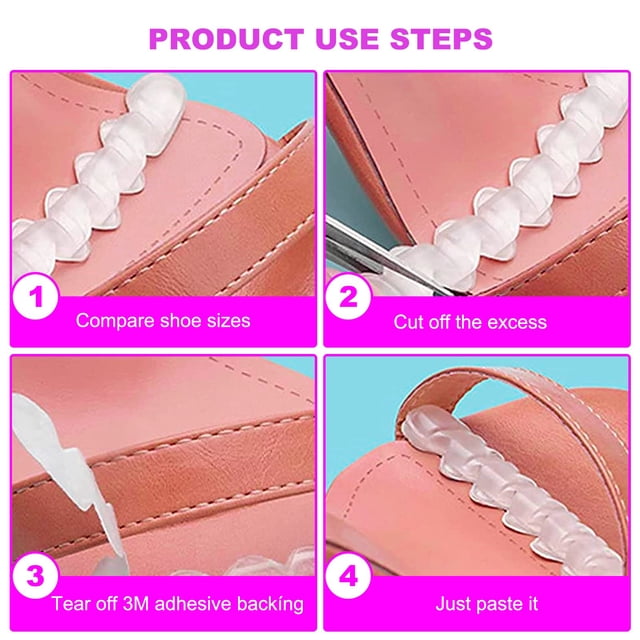 PRODUCT USE STEPS

1
Compare shoe sizes

2
Cut off the excess

3
Tear off 3M adhesive backing

4
Just paste it