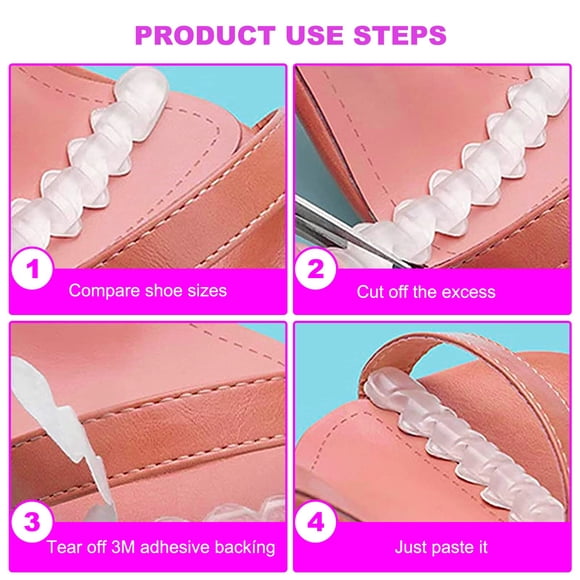 PRODUCT USE STEPS

1
Compare shoe sizes

2
Cut off the excess

3
Tear off 3M adhesive backing

4
Just paste it