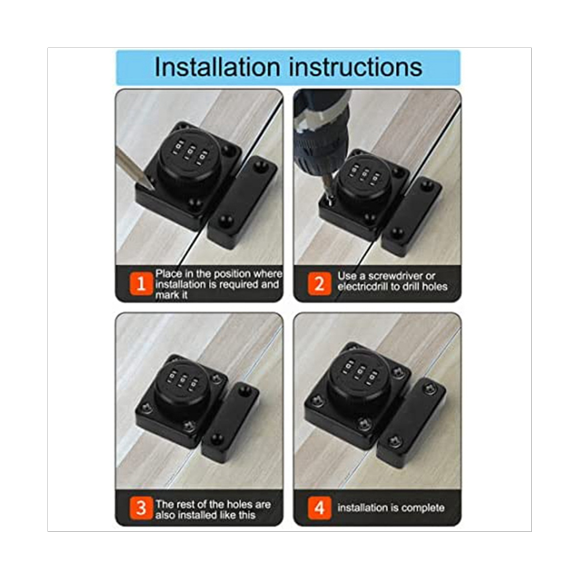 Installation instructions

1 Place in the position where installation is required and mark it

2 Use a screwdriver or electricdrill to drill holes

3 The rest of the holes are also installed like this

4 installation is complete