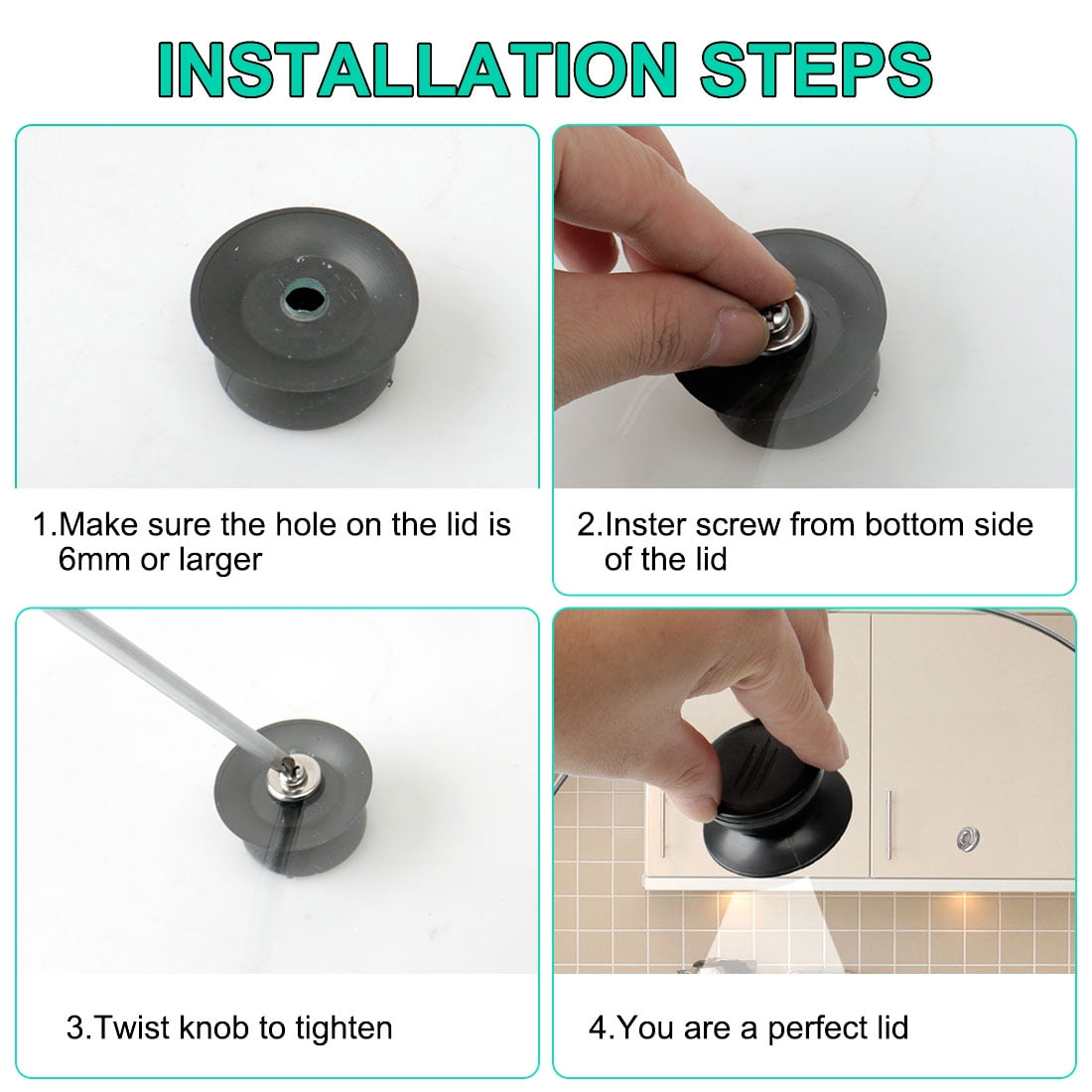 INSTALLATION STEPS

1.Make sure the hole on the lid is 6mm or larger

2.Inster screw from bottom side of the lid

3.Twist knob to tighten

4.You are a perfect lid