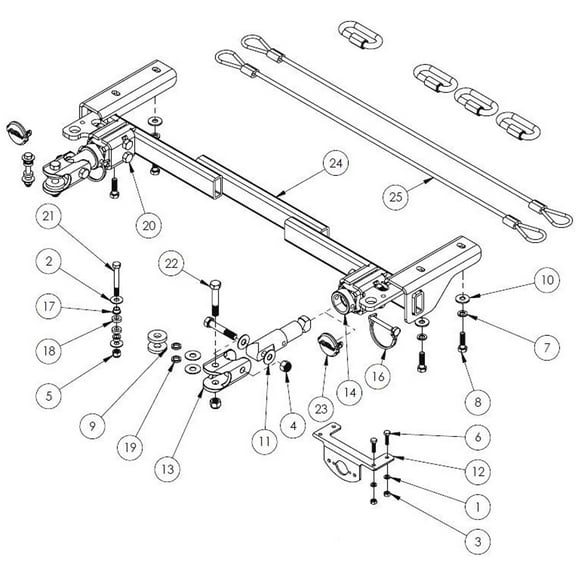 24
25
20
21
2
17
18
5
22
10
7
8
9
19
13
11
4
23
14
16
6
12
1
3