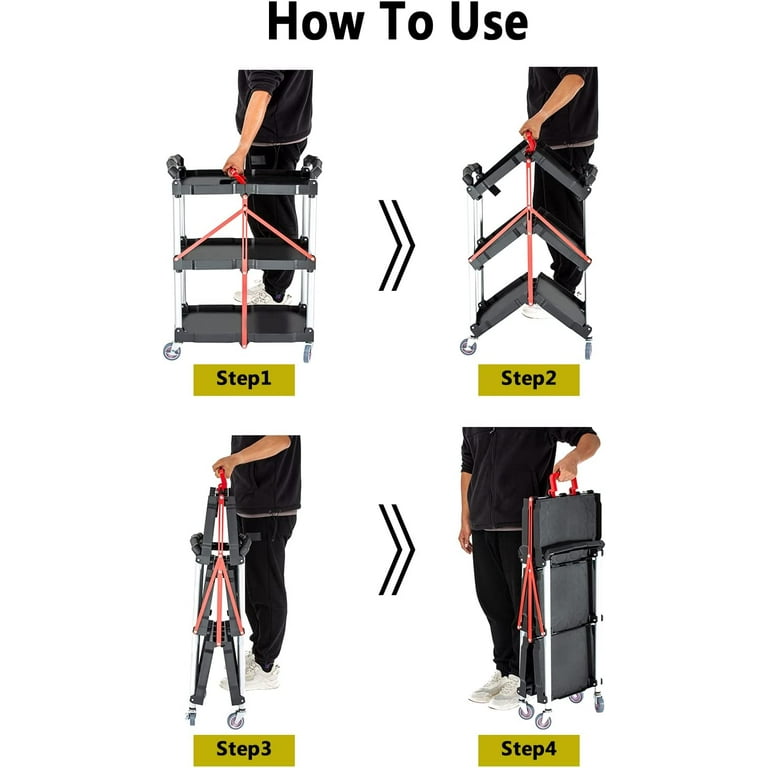 How To Use

Step1

Step2

Step3

Step4