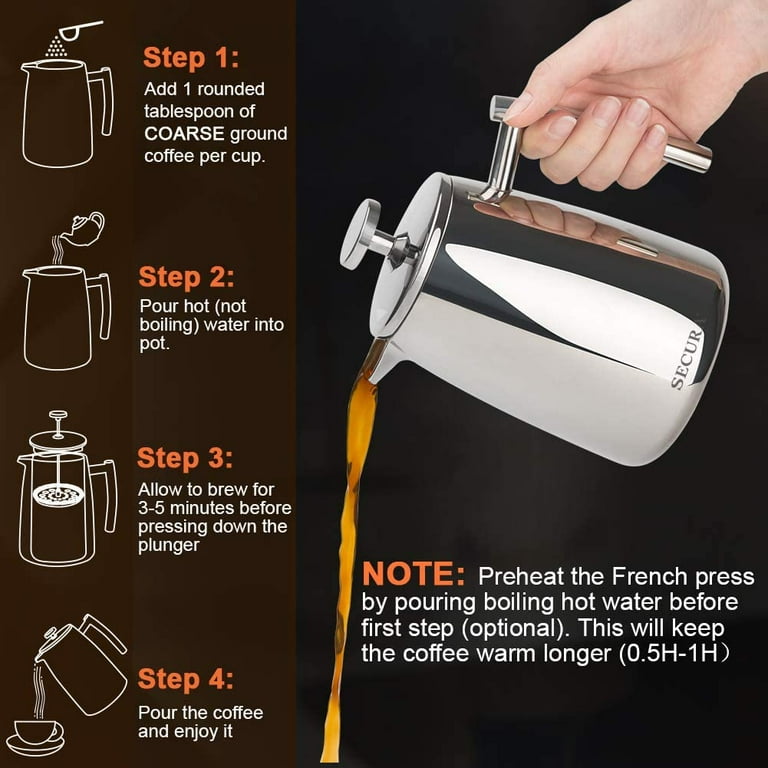 Step 1:
Add 1 rounded tablespoon of COARSE ground coffee per cup.

Step 2:
Pour hot (not boiling) water into pot.

Step 3:
Allow to brew for 3-5 minutes before pressing down the plunger

Step 4:
Pour the coffee and enjoy it

SECUR

NOTE: Preheat the French press by pouring boiling hot water before first step (optional). This will keep the coffee warm longer (0.5H-1H）