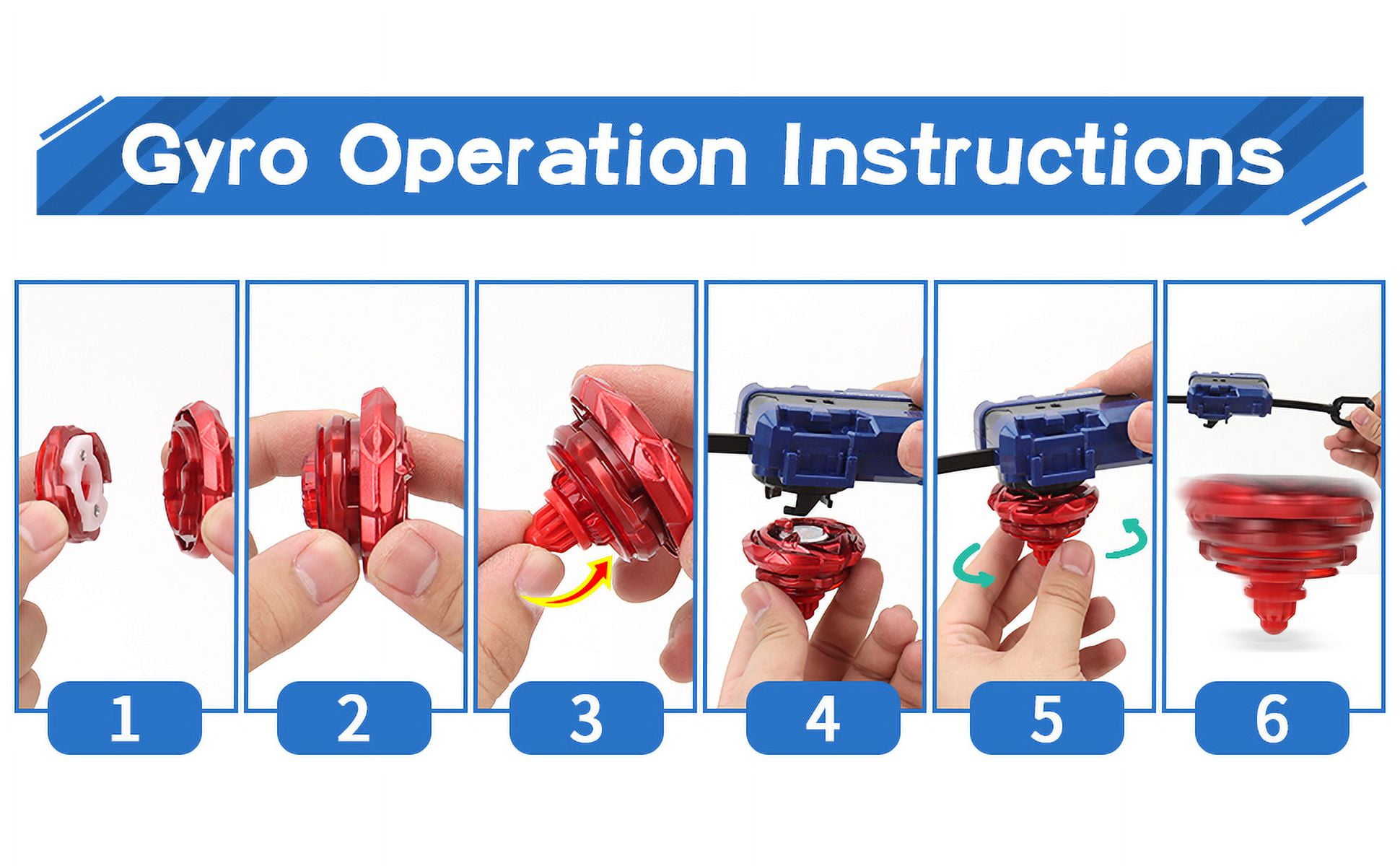 Gyro Operation Instructions

1

2

3

4

5

6