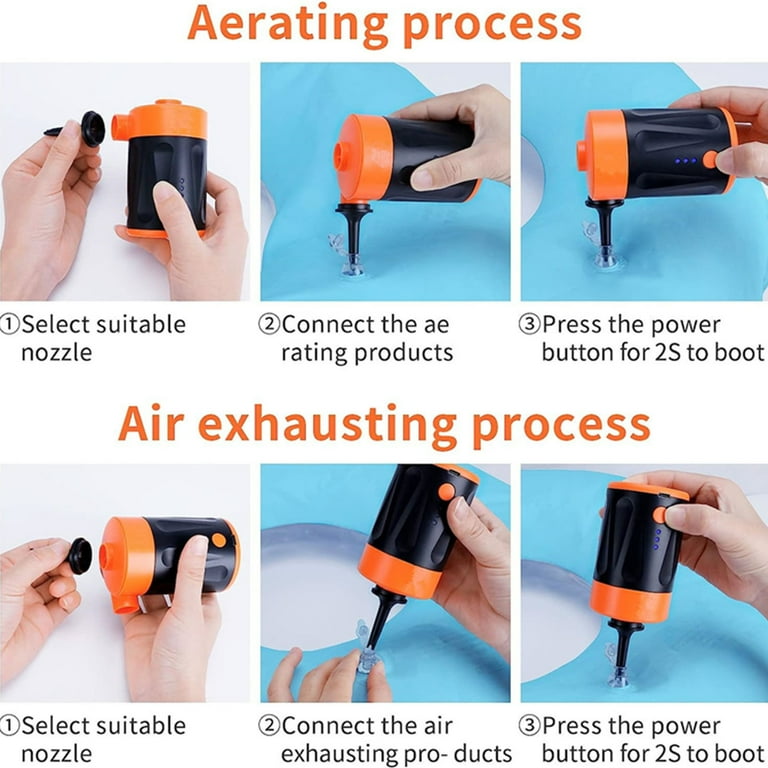 Aerating process

①Select suitable nozzle

②Connect the ae rating products

③Press the power button for 2S to boot

Air exhausting process

①Select suitable nozzle

②Connect the air exhausting pro- ducts

③Press the power button for 2S to boot