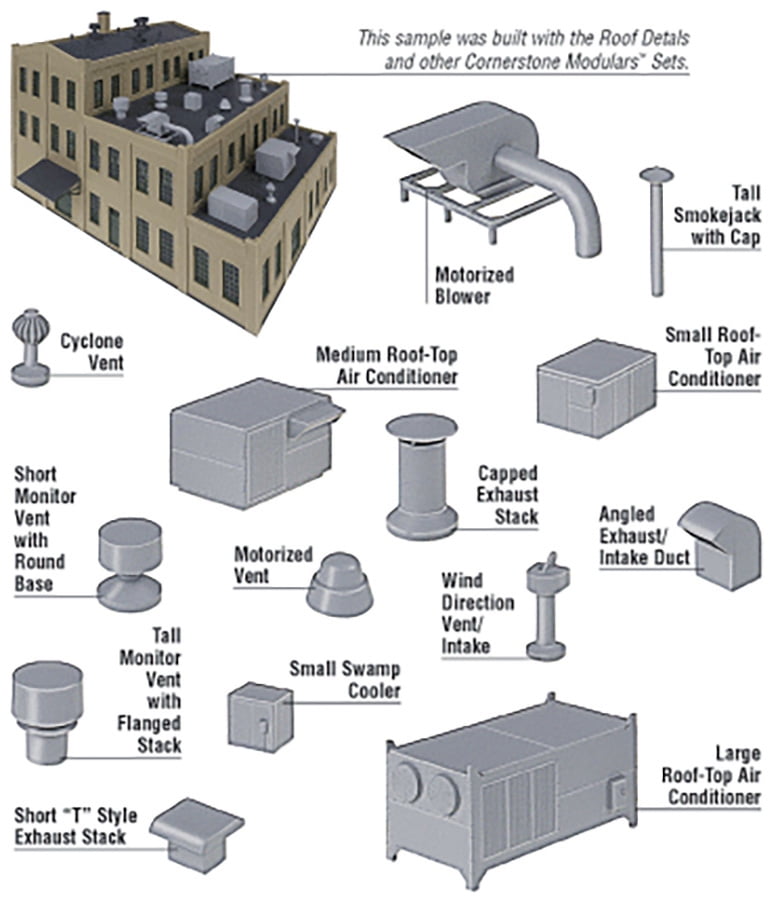 This sample was built with the Roof Detals and other Cornerstone Modulars™ Sets.

Motorized Blower

Tall Smokejack with Cap

Cyclone Vent

Medium Roof-Top Air Conditioner

Small Roof-Top Air Conditioner

Short Monitor Vent with Round Base

Capped Exhaust Stack

Angled Exhaust/ Intake Duct

Motorized Vent

Wind Direction Vent/ Intake

Tall Monitor Vent with Flanged Stack

Small Swamp Cooler

Large Roof-Top Air Conditioner

Short "T" Style Exhaust Stack